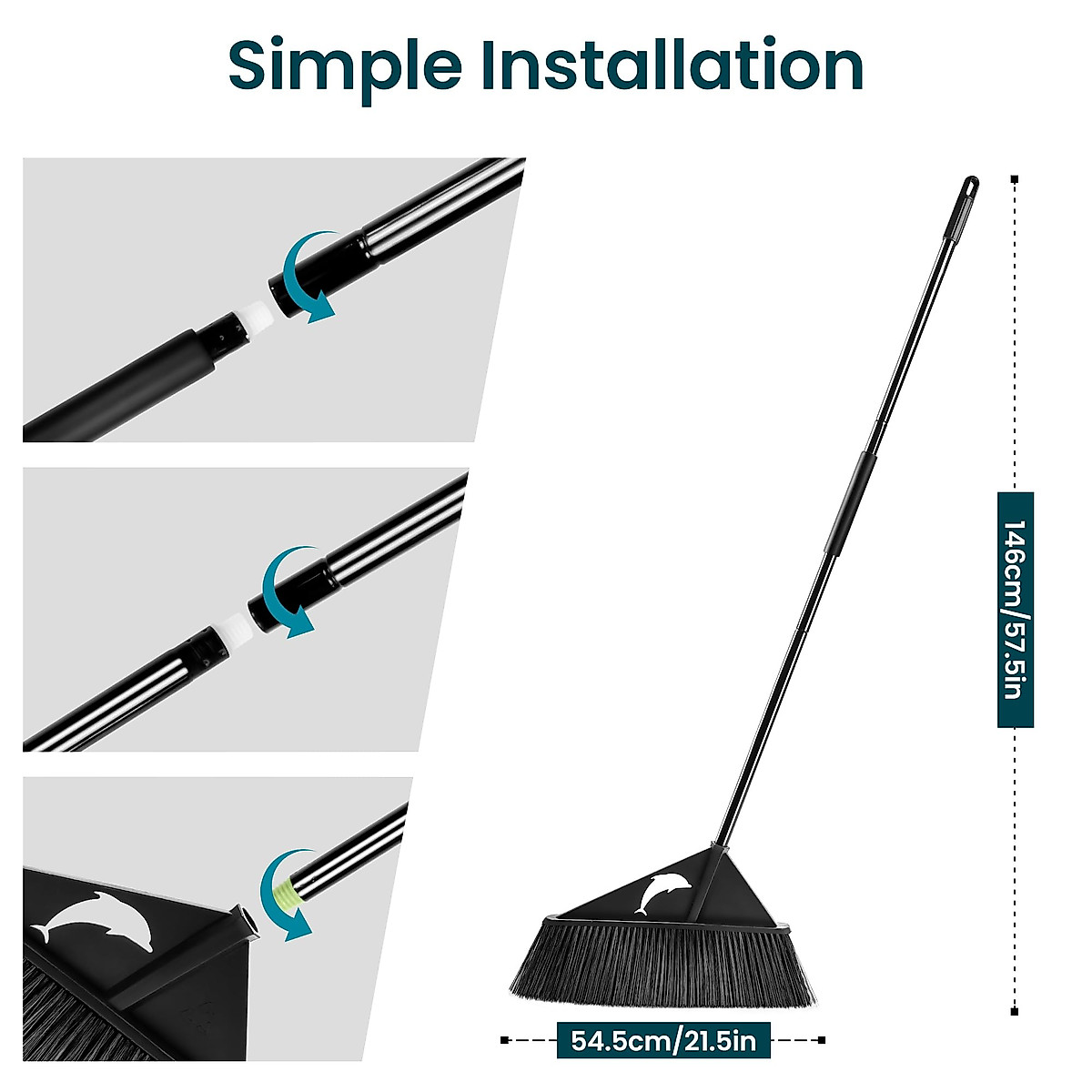 Simple Installation

146cm/57.5in

54.5cm/21.5in