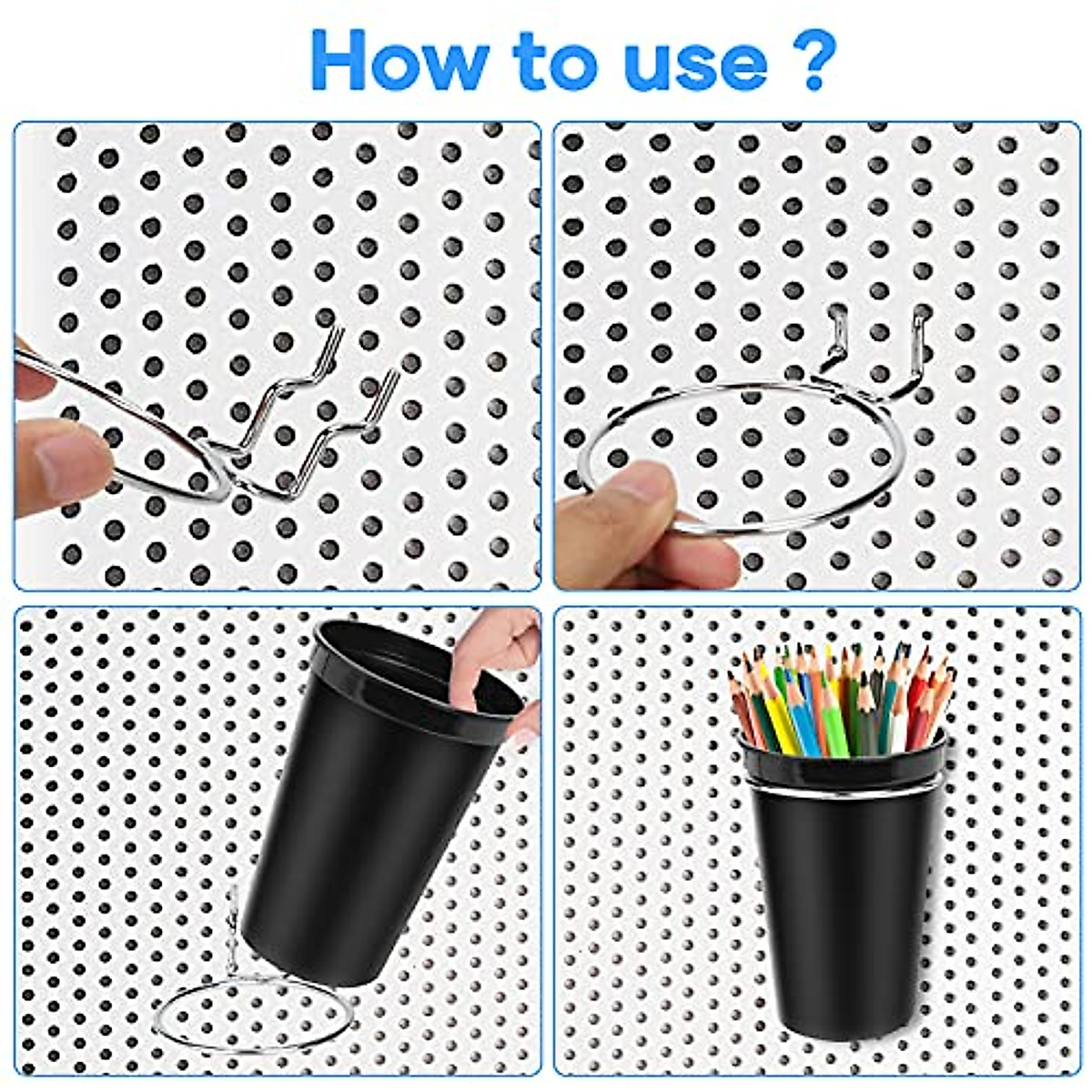 How to use ?