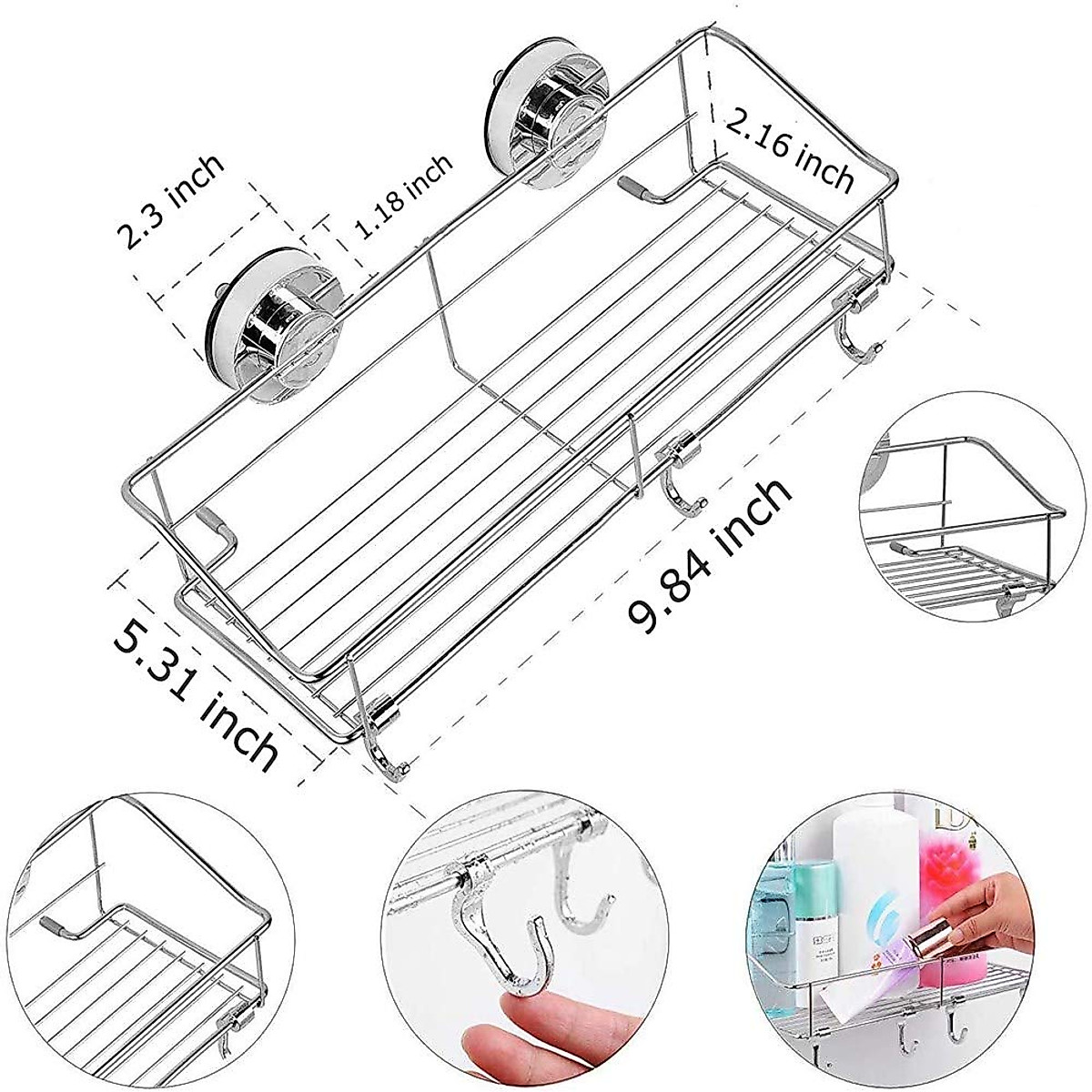 2.3 inch
1.18 inch
2.16 inch
9.84 inch
5.31 inch