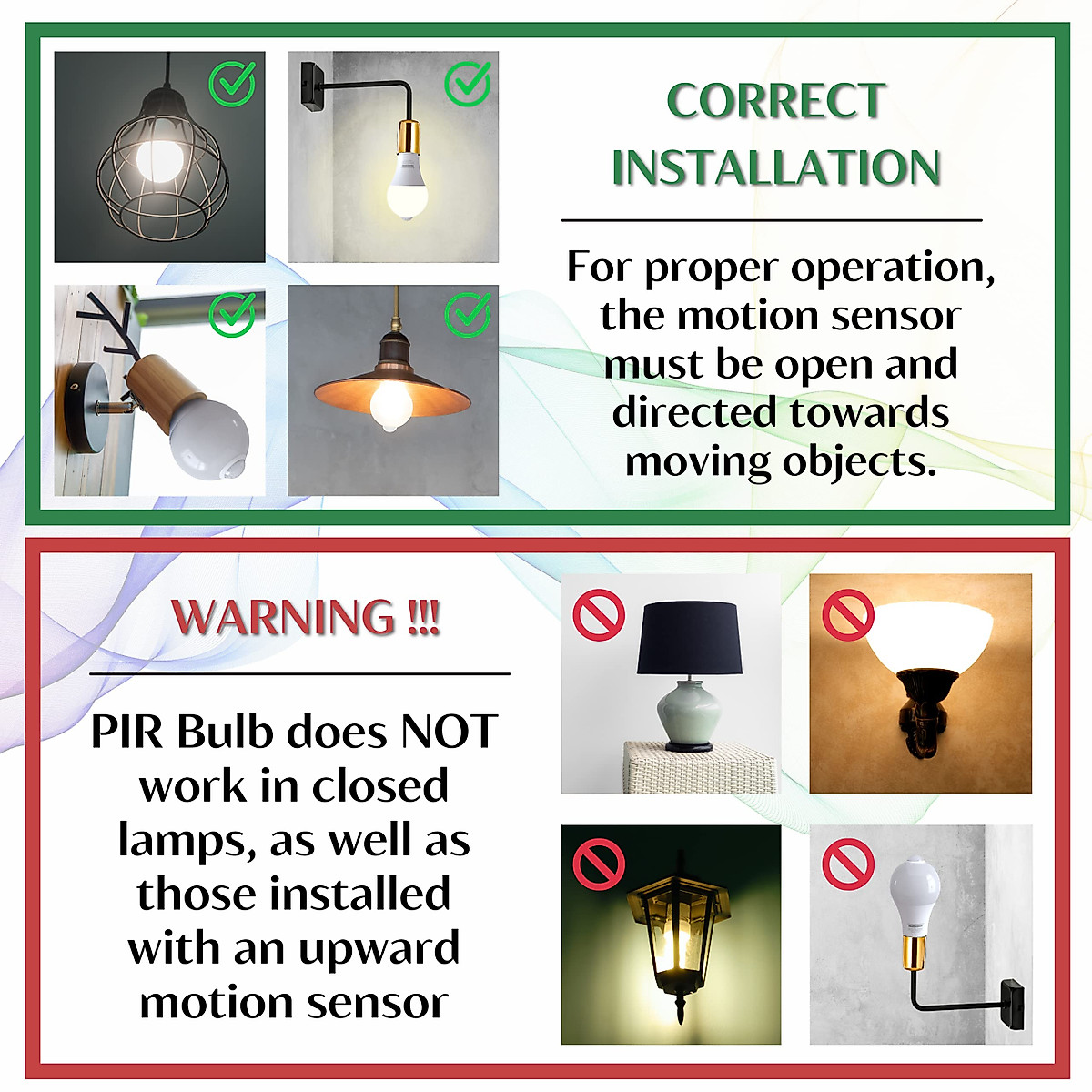 CORRECT INSTALLATION

For proper operation, the motion sensor must be open and directed towards moving objects.

WARNING !!!

PIR Bulb does NOT work in closed lamps, as well as those installed with an upward motion sensor