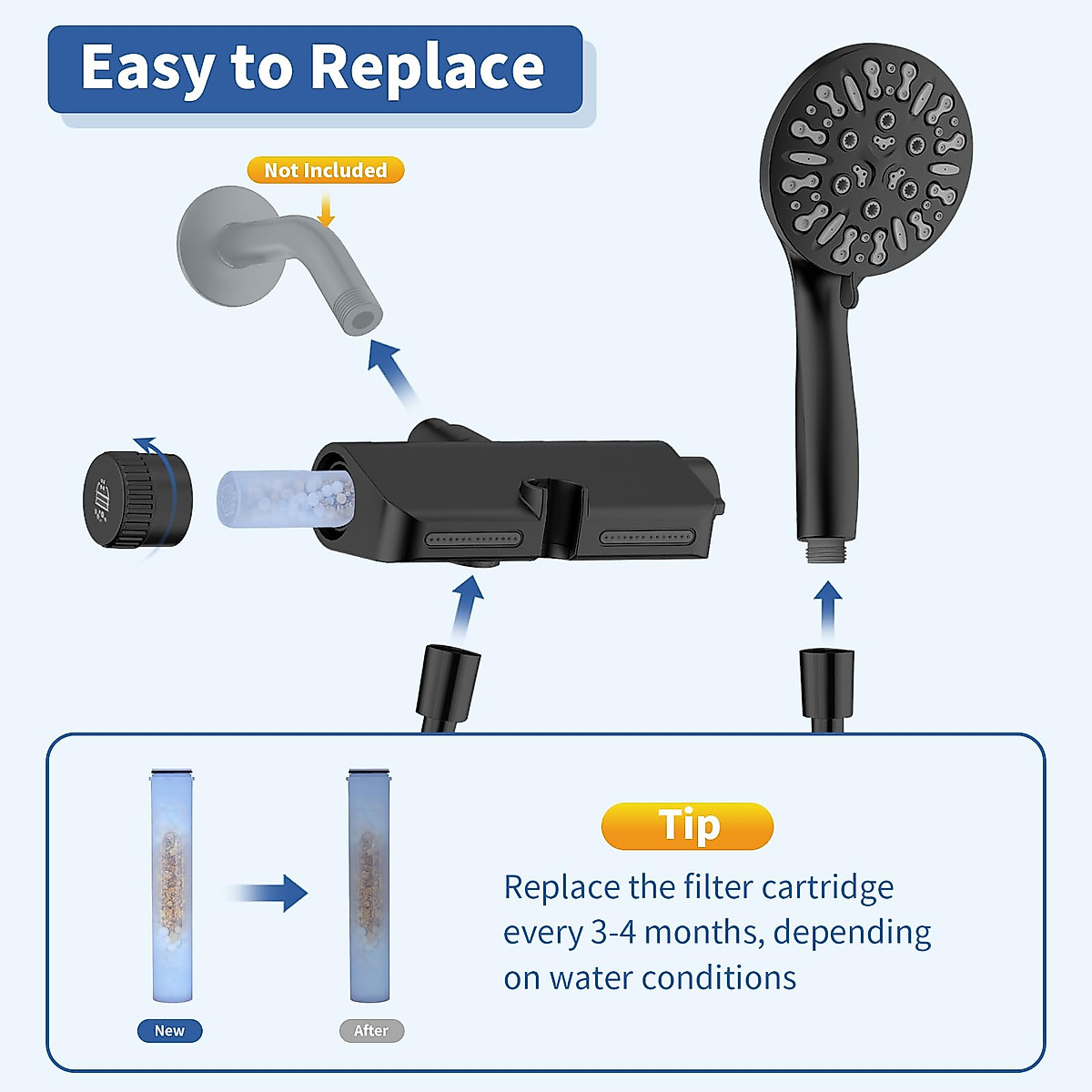 Easy to Replace

Not Included

New

After

Tip

Replace the filter cartridge every 3-4 months, depending on water conditions