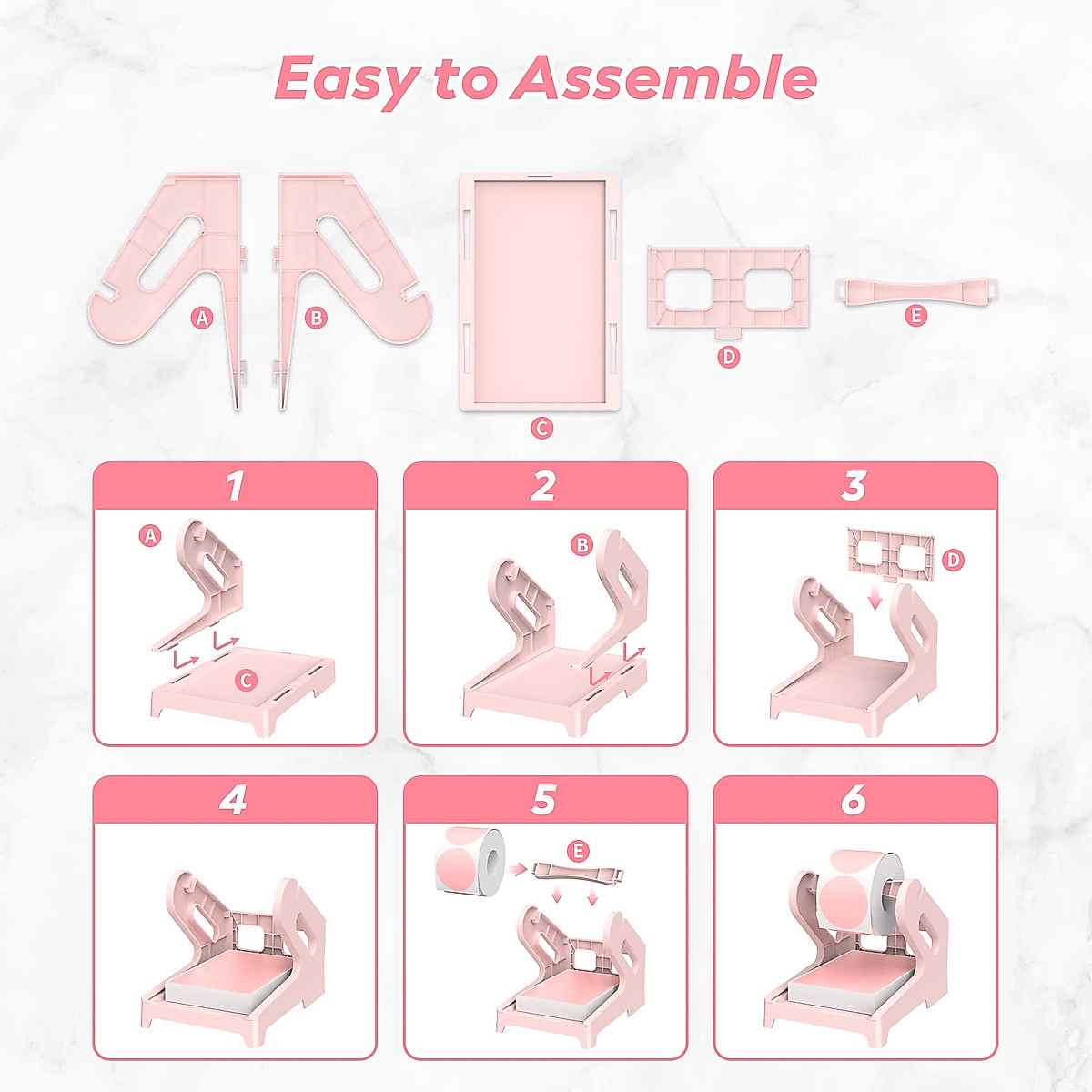 Easy to Assemble

A

B

C

D

E

1

A

C

2

B

3

D

4

5

E

6