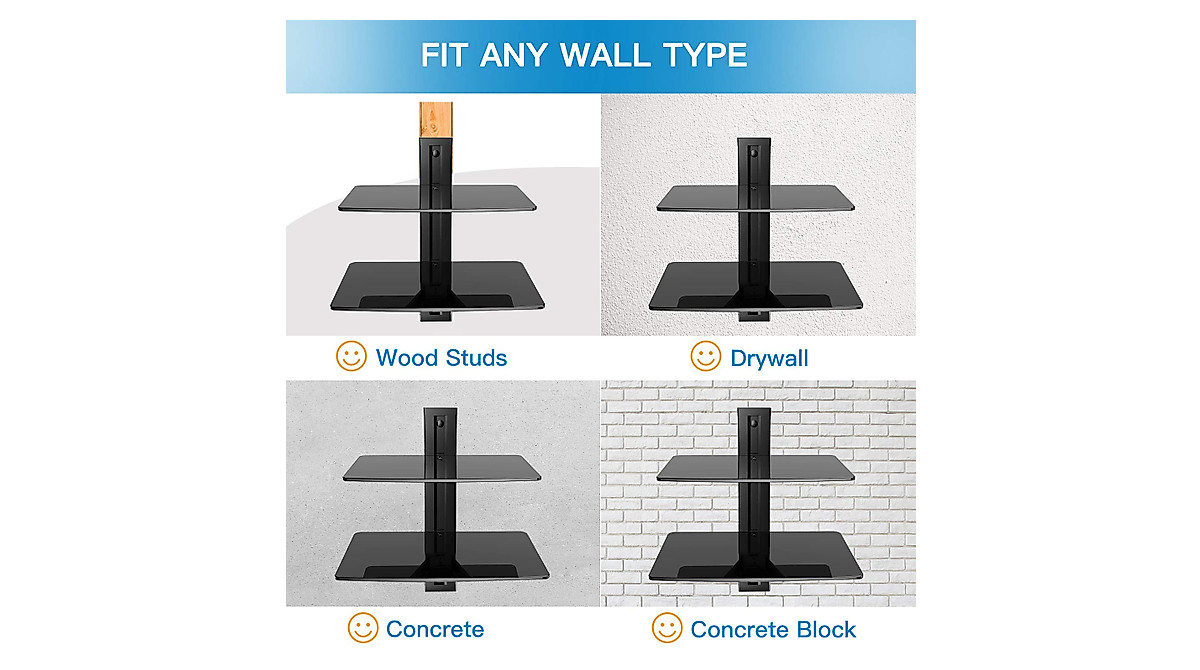 FIT ANY WALL TYPE

Wood Studs

Drywall

Concrete

Concrete Block