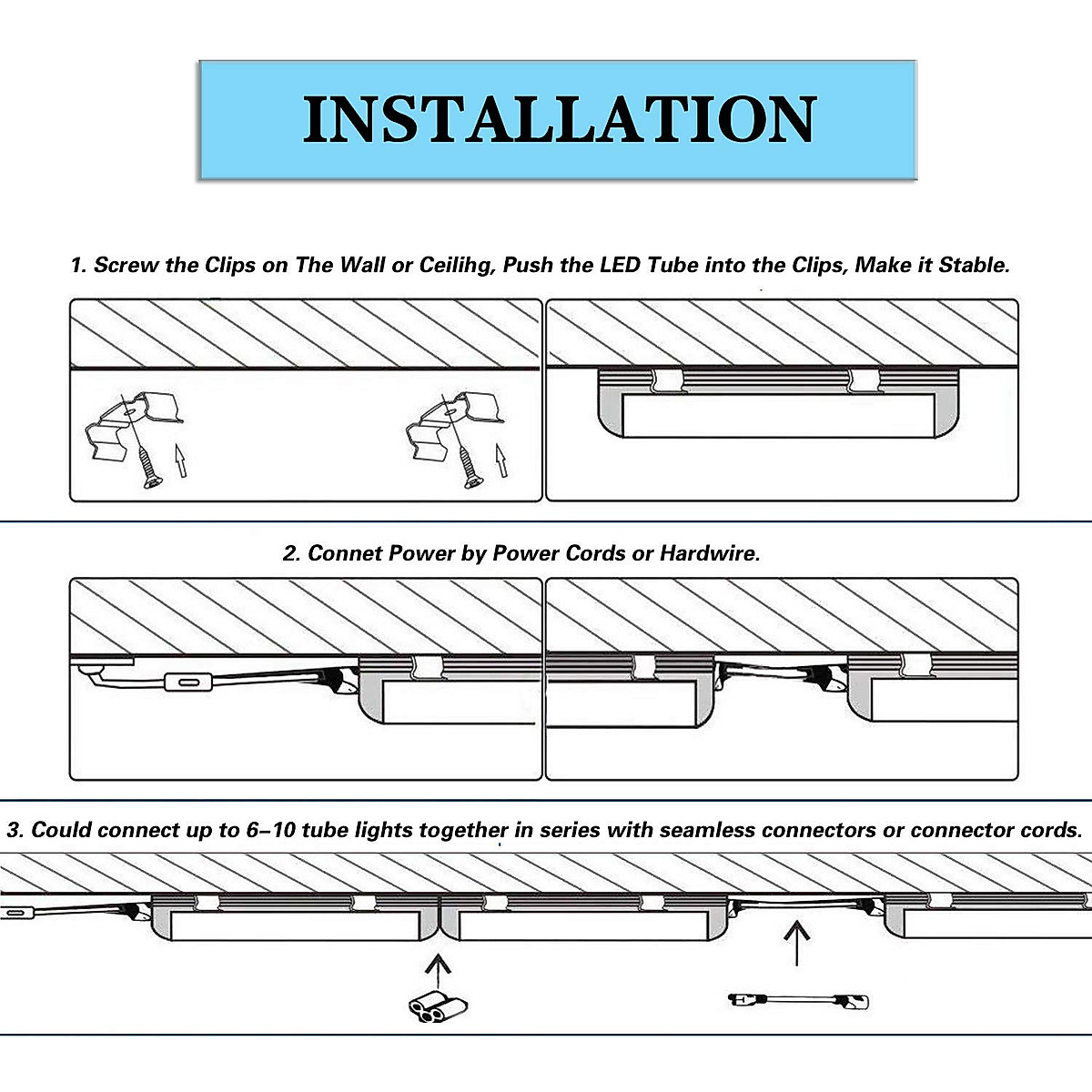 INSTALLATION

1. Screw the Clips on The Wall or Ceilihg, Push the LED Tube into the Clips, Make it Stable.

2. Connet Power by Power Cords or Hardwire.

3. Could connect up to 6–10 tube lights together in series with seamless connectors or connector cords.