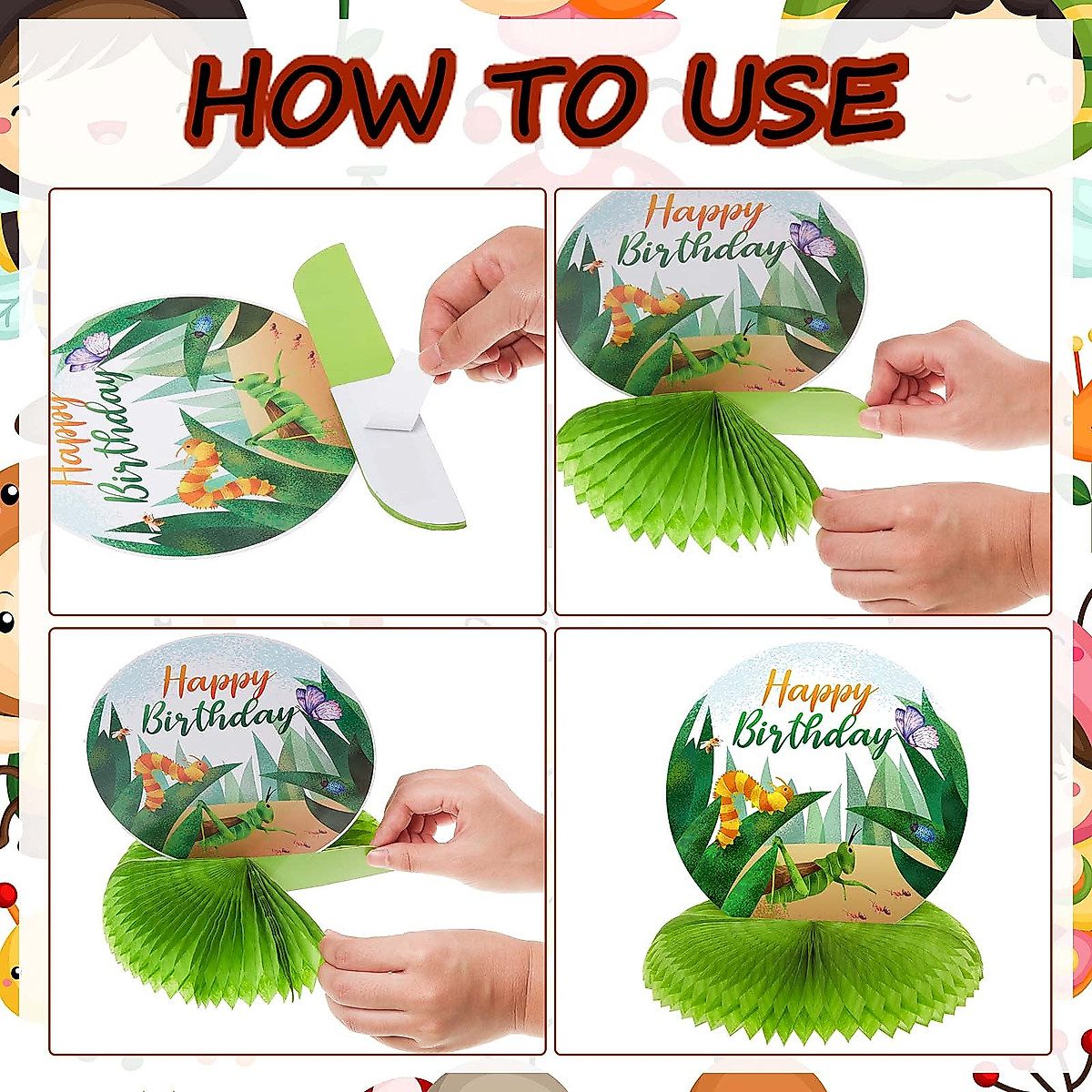 HOW TO USE

Happy Birthday

Happy Birthday

Happy Birthday

Happy Birthday