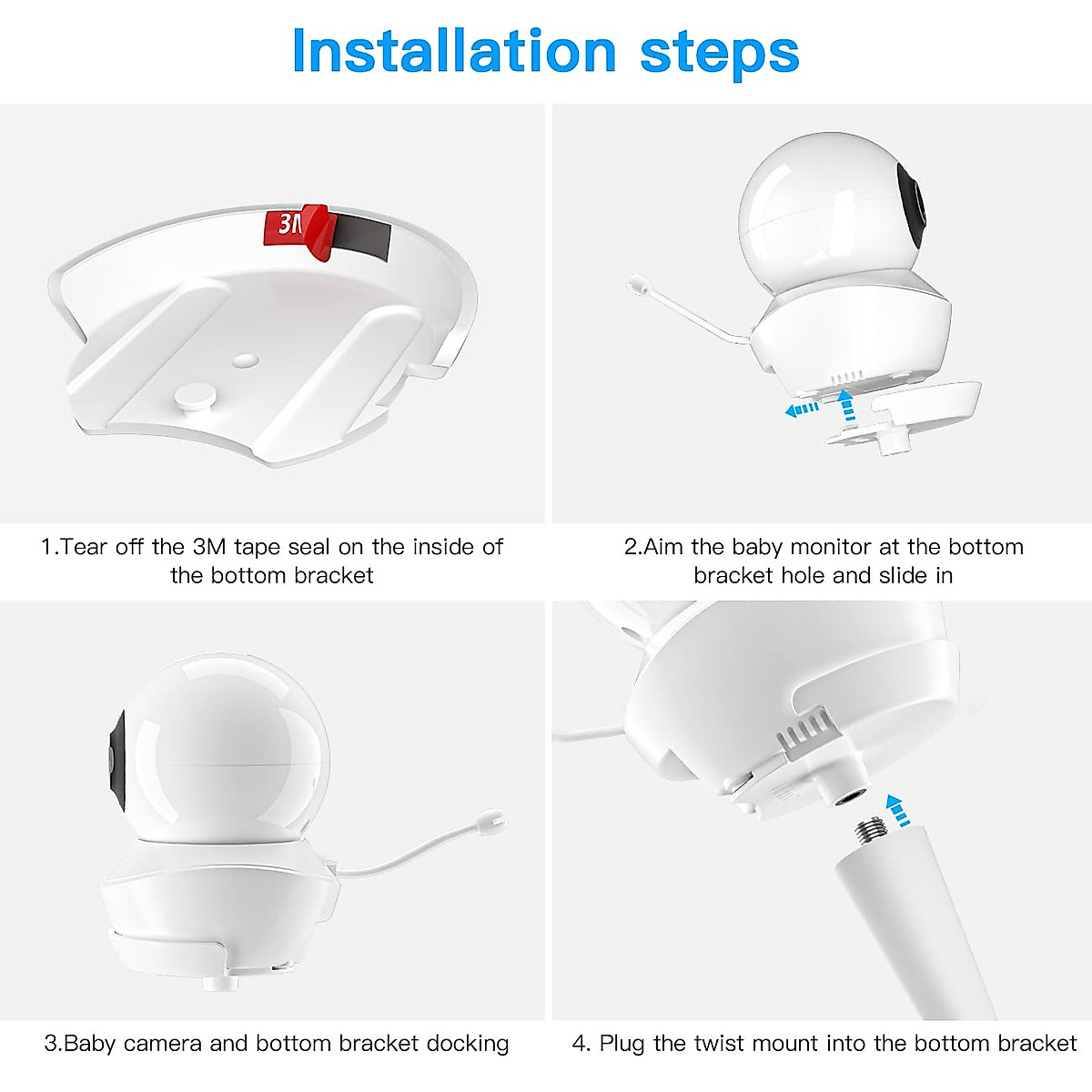 Installation steps

3M

1.Tear off the 3M tape seal on the inside of the bottom bracket

2.Aim the baby monitor at the bottom bracket hole and slide in

3.Baby camera and bottom bracket docking

4. Plug the twist mount into the bottom bracket