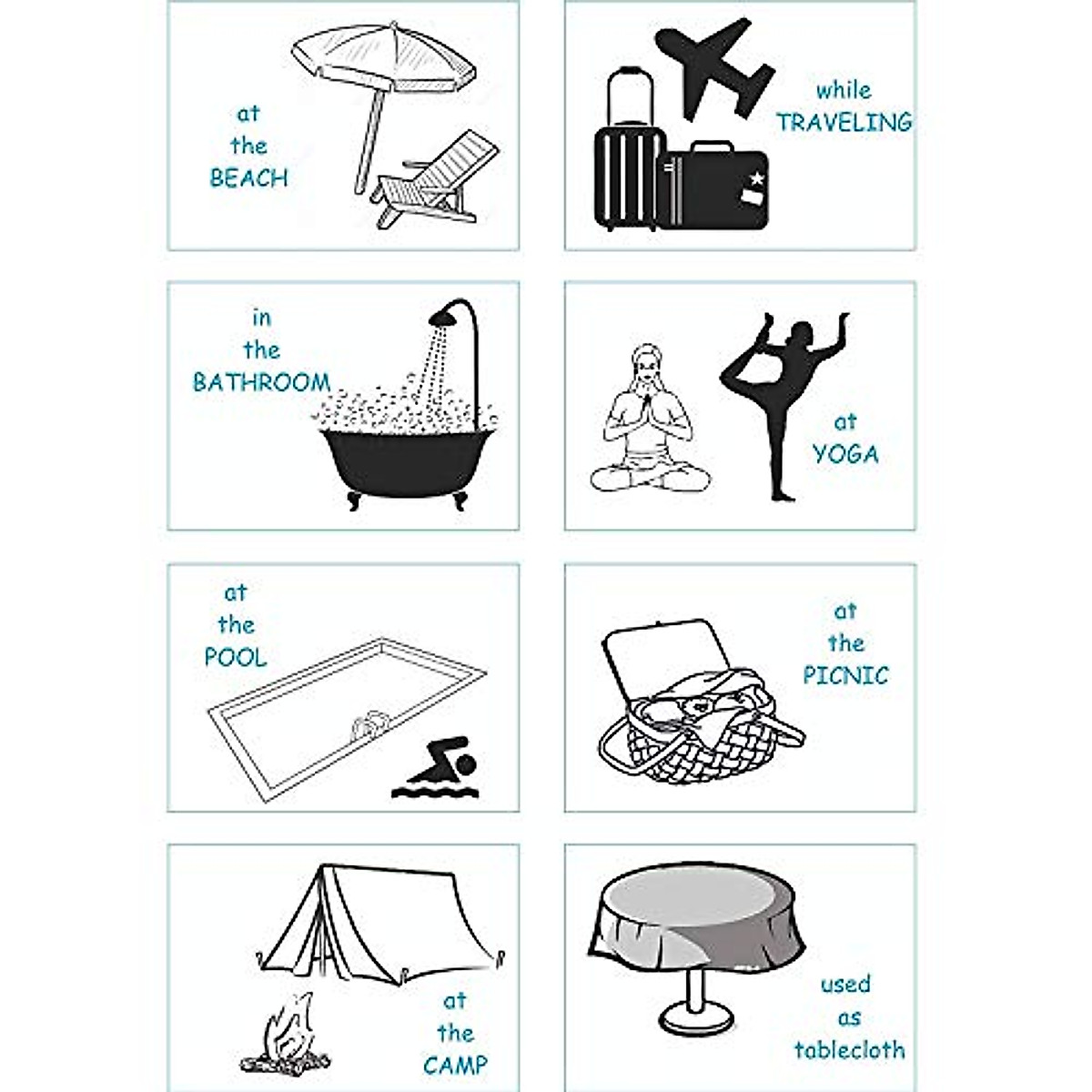 at the BEACH

while TRAVELING

in the BATHROOM

at YOGA

at the POOL

at the PICNIC

at the CAMP

used as tablecloth