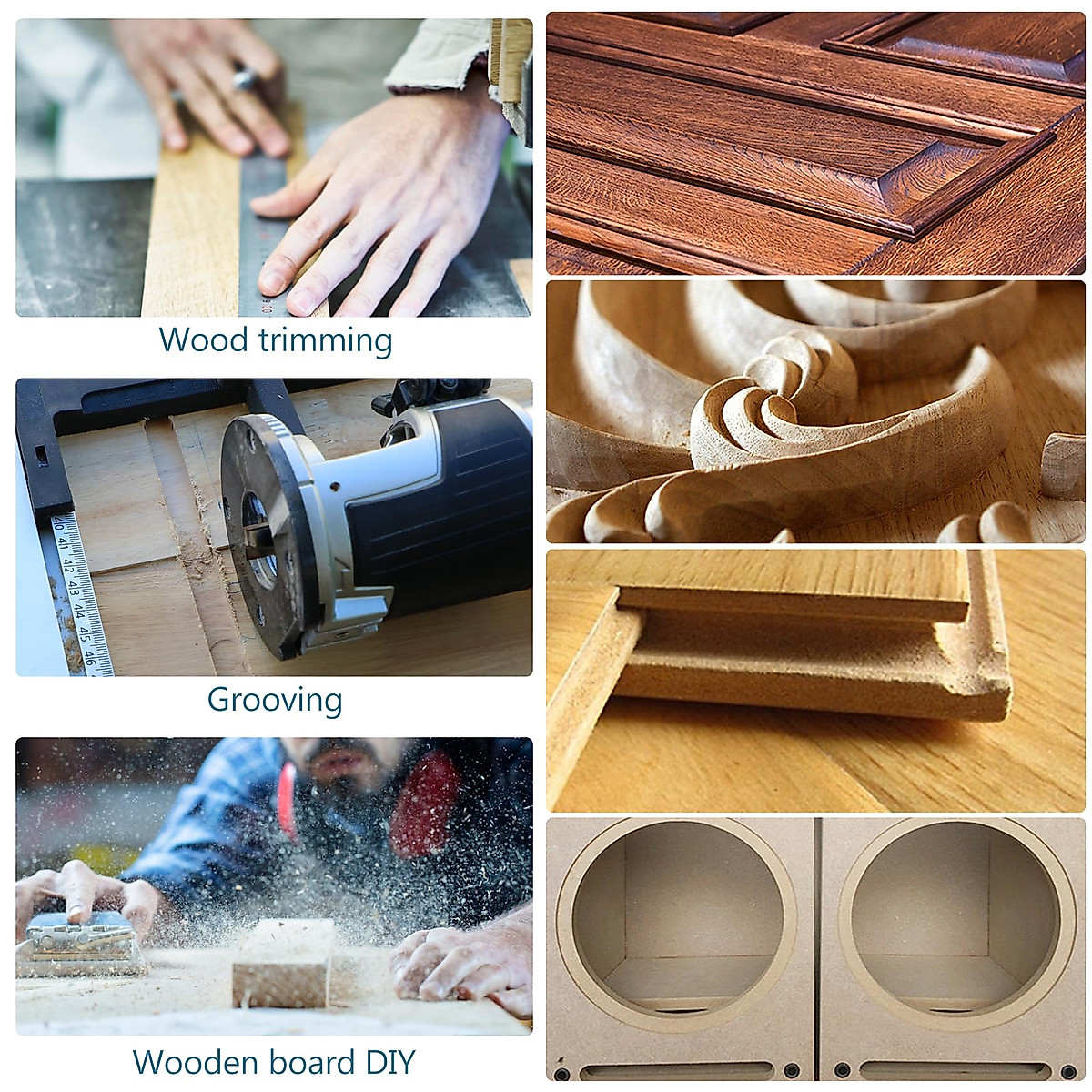 Wood trimming

40 41 42 43 44 45 46

Grooving

Wooden board DIY