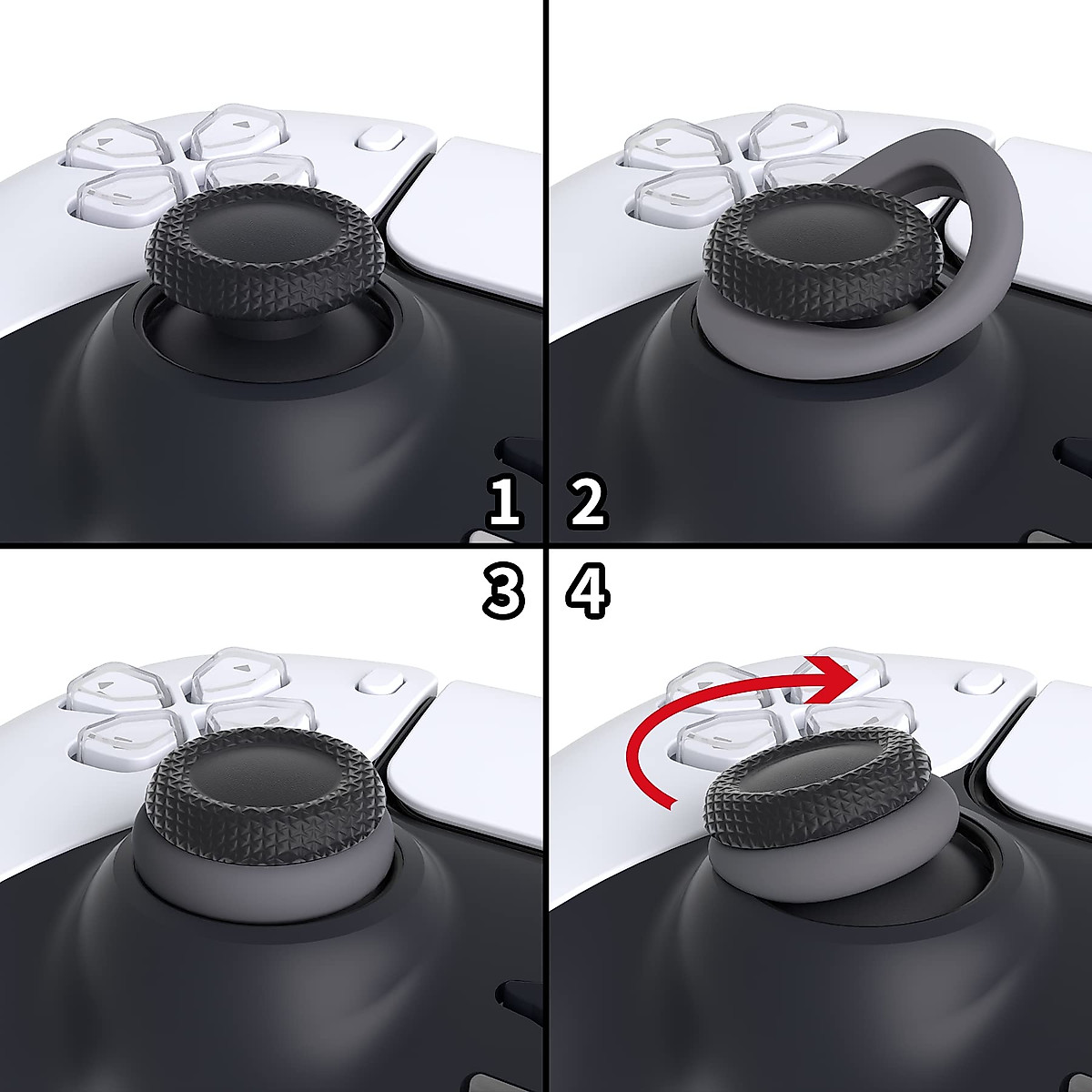 1
2
3
4