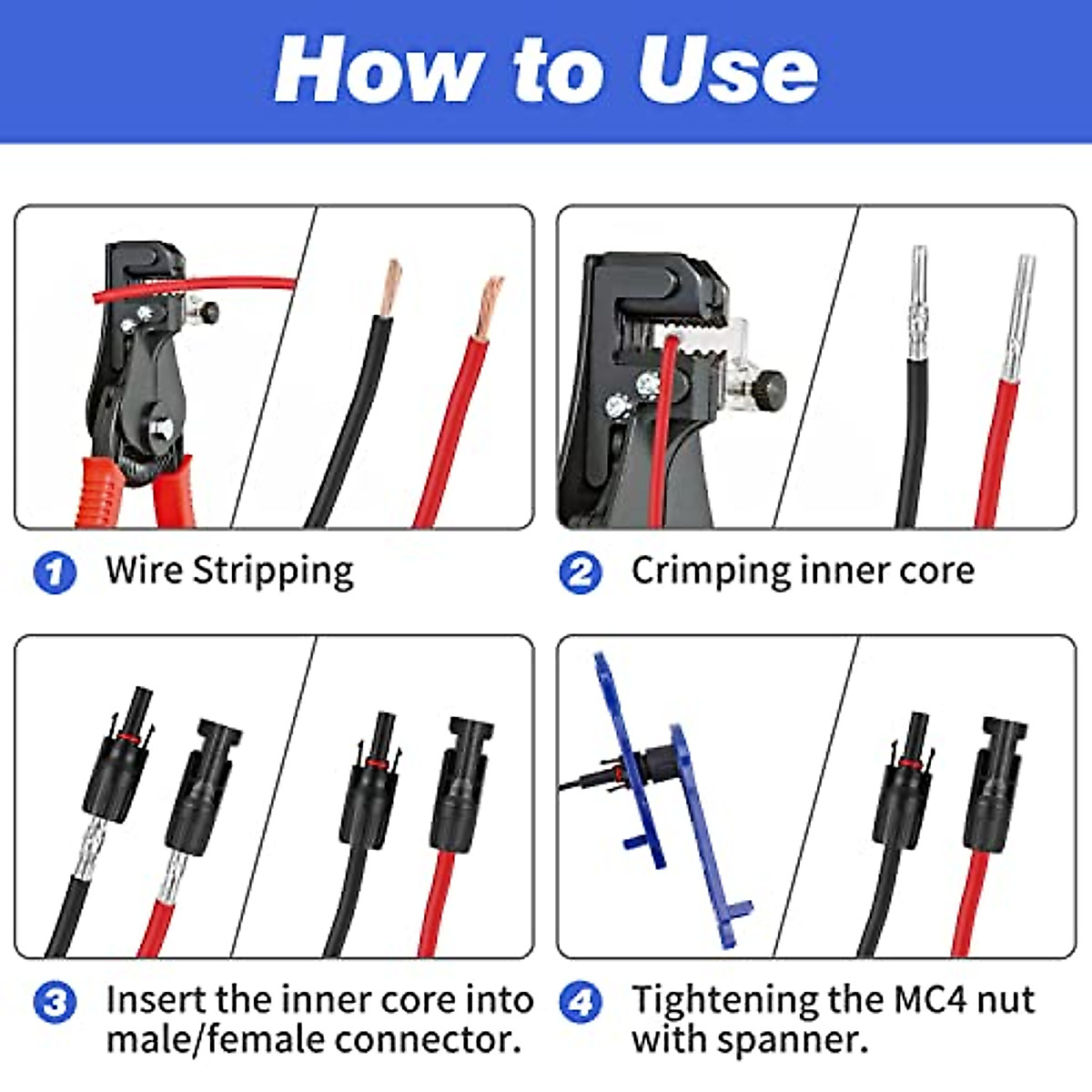 How to Use

1 Wire Stripping

2 Crimping inner core

3 Insert the inner core into male/female connector.

4 Tightening the MC4 nut with spanner.