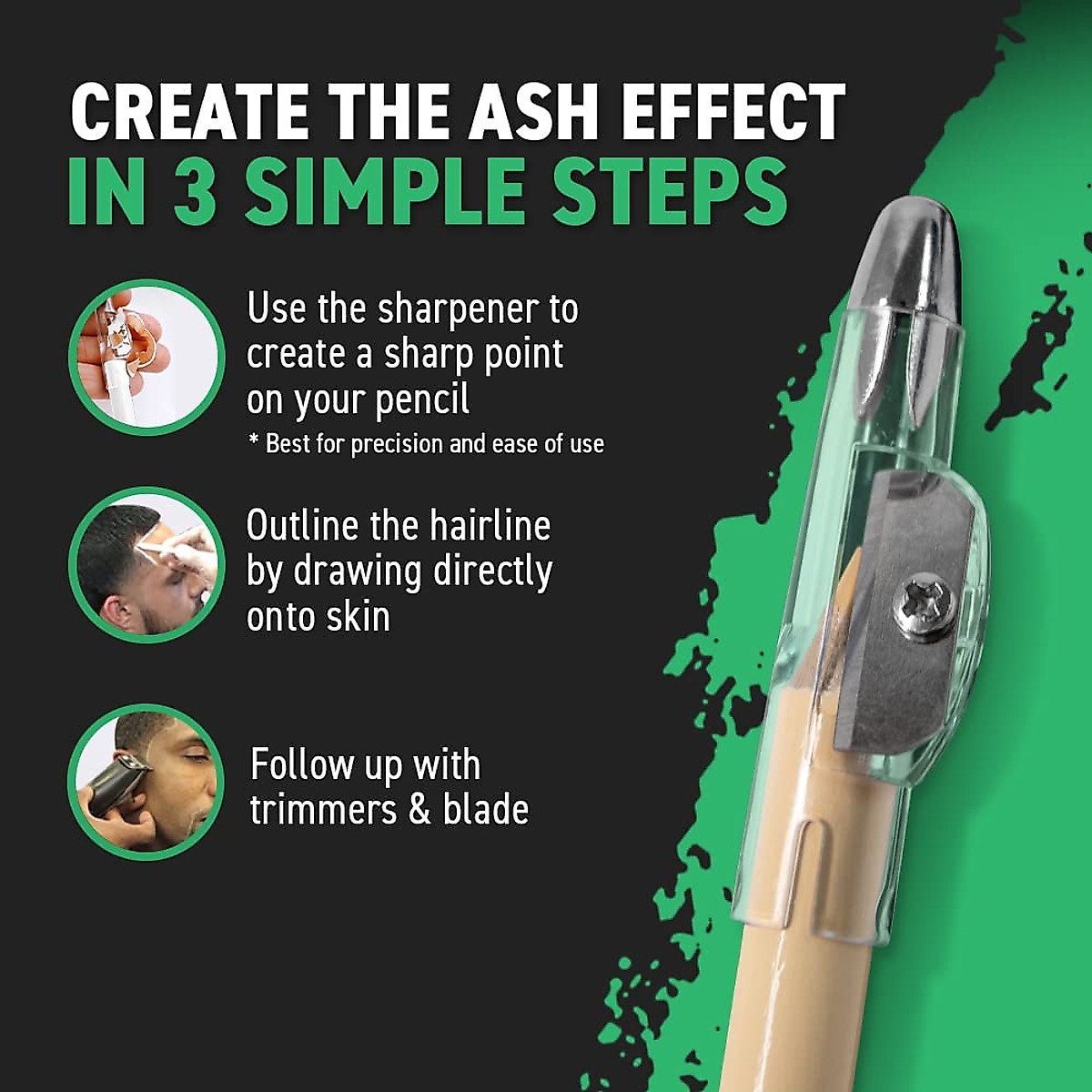 CREATE THE ASH EFFECT
IN 3 SIMPLE STEPS

Use the sharpener to create a sharp point on your pencil
* Best for precision and ease of use

Outline the hairline by drawing directly onto skin

Follow up with trimmers & blade