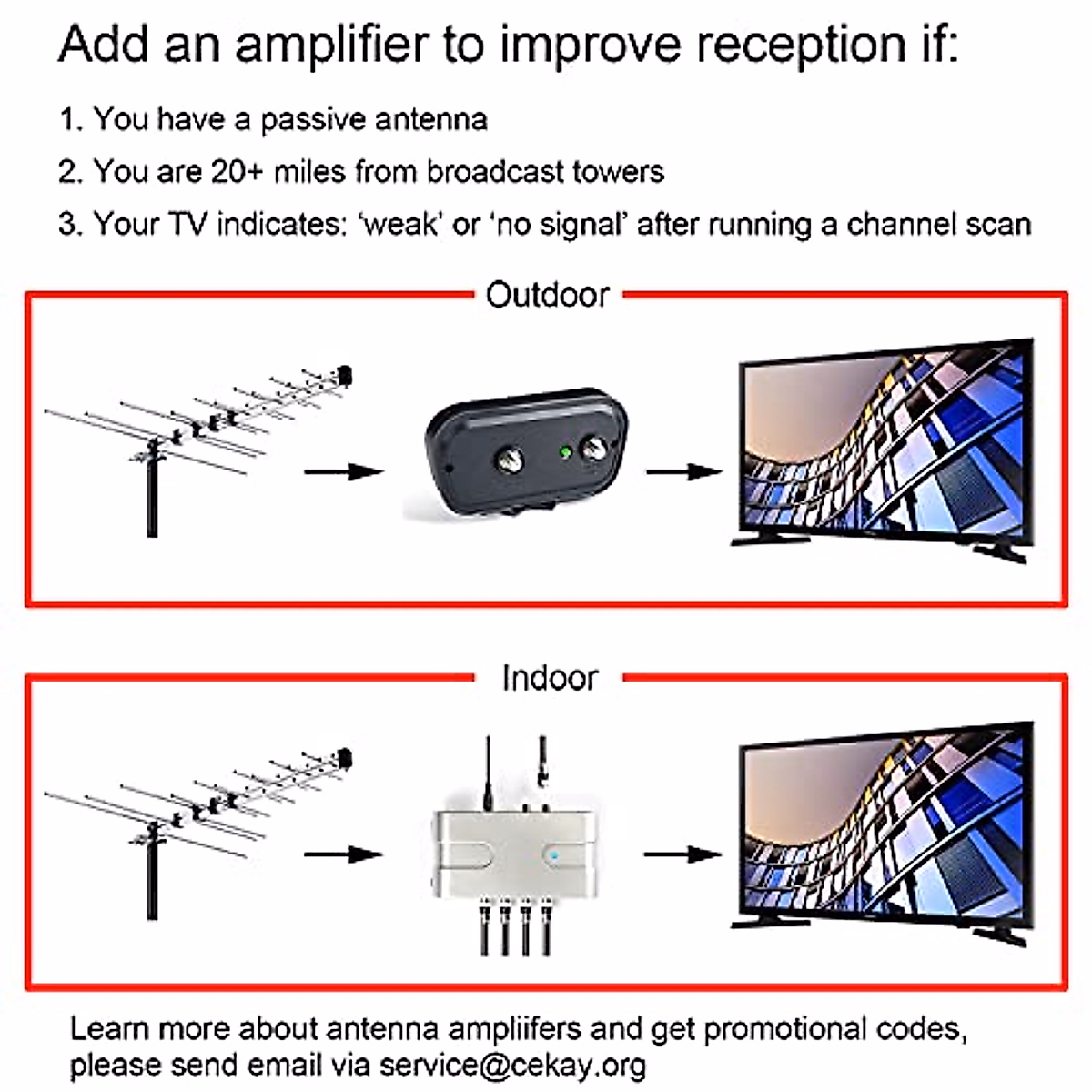 Add an amplifier to improve reception if:

1. You have a passive antenna

2. You are 20+ miles from broadcast towers

3. Your TV indicates: 'weak' or 'no signal' after running a channel scan

Outdoor

Indoor

Learn more about antenna ampliifers and get promotional codes, please send email via service@cekay.org