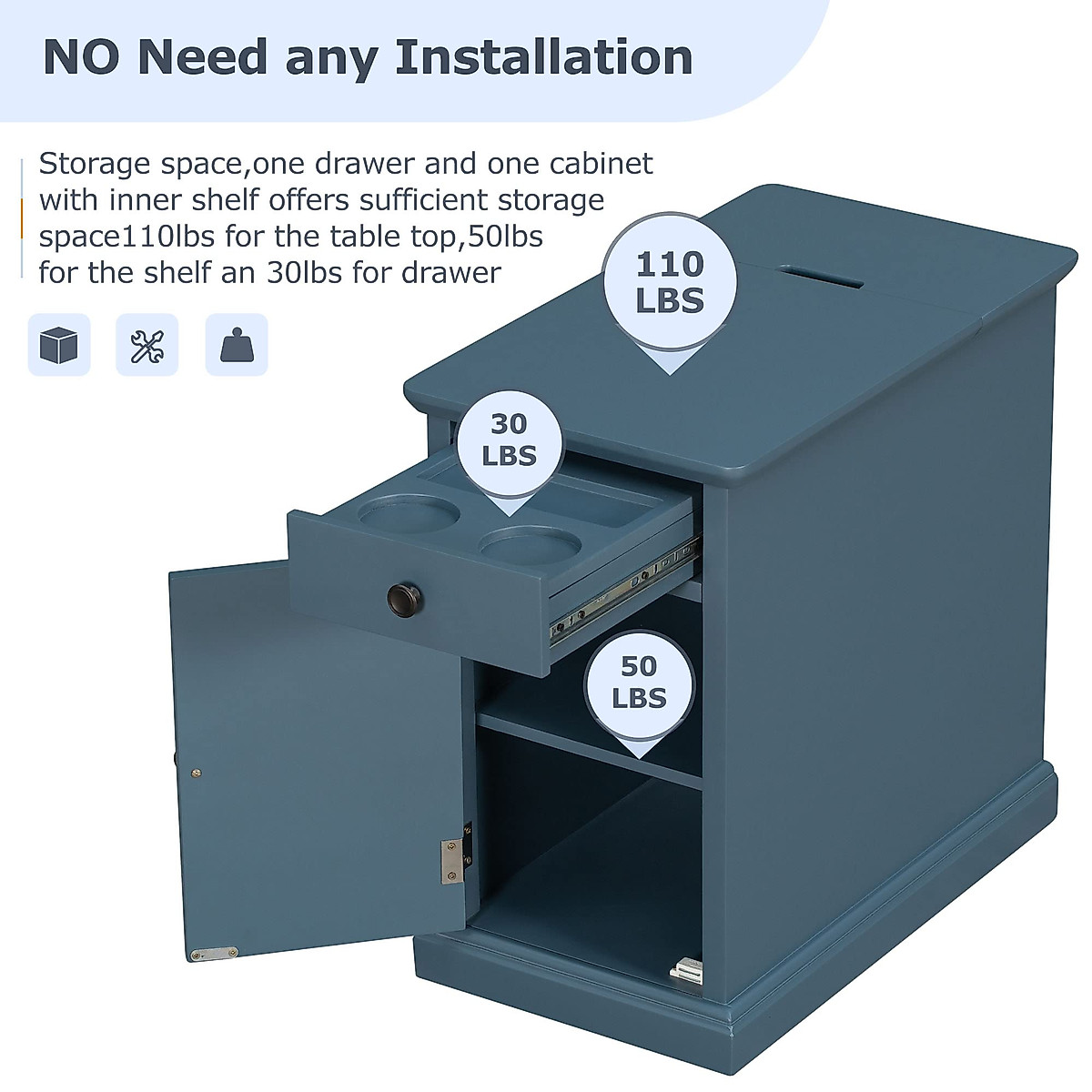 NO Need any Installation

Storage space,one drawer and one cabinet with inner shelf offers sufficient storage space110lbs for the table top,50lbs for the shelf an 30lbs for drawer

110 LBS

30 LBS

50 LBS