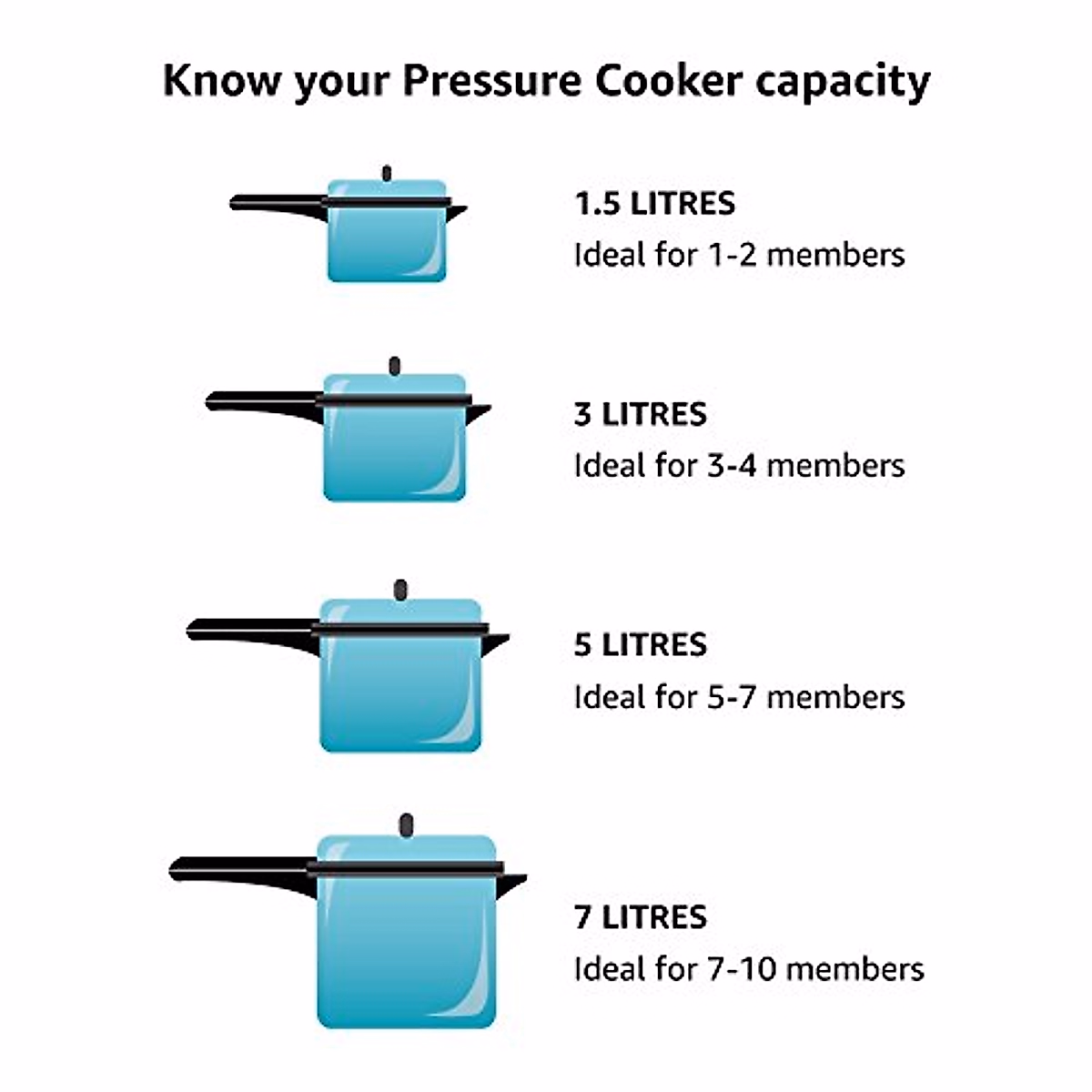 Know your Pressure Cooker capacity

1.5 LITRES
Ideal for 1-2 members

3 LITRES
Ideal for 3-4 members

5 LITRES
Ideal for 5-7 members

7 LITRES
Ideal for 7-10 members