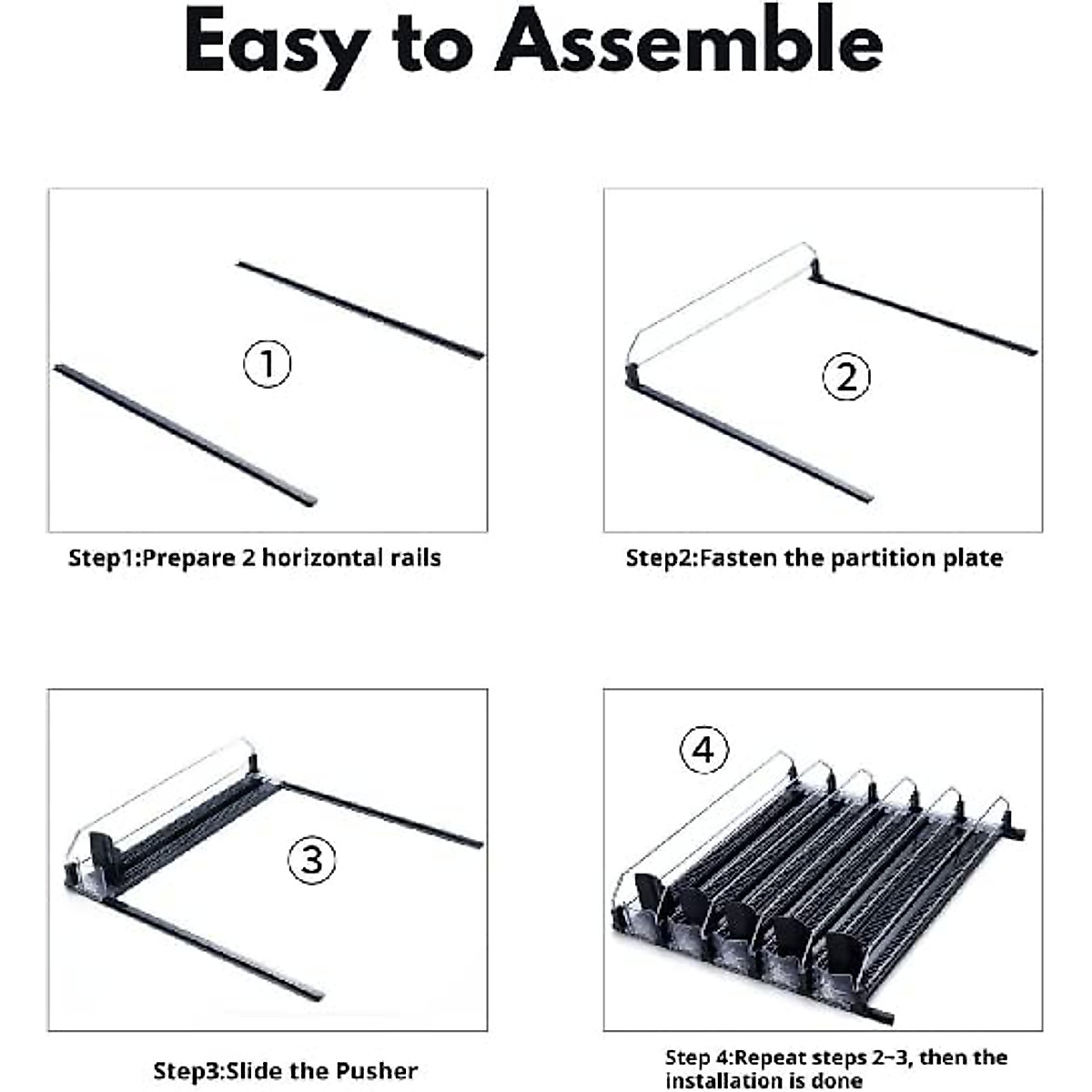 Easy to Assemble

①

Step1:Prepare 2 horizontal rails

②

Step2:Fasten the partition plate

③

Step3:Slide the Pusher

④

Step 4:Repeat steps 2~3, then the installation is done