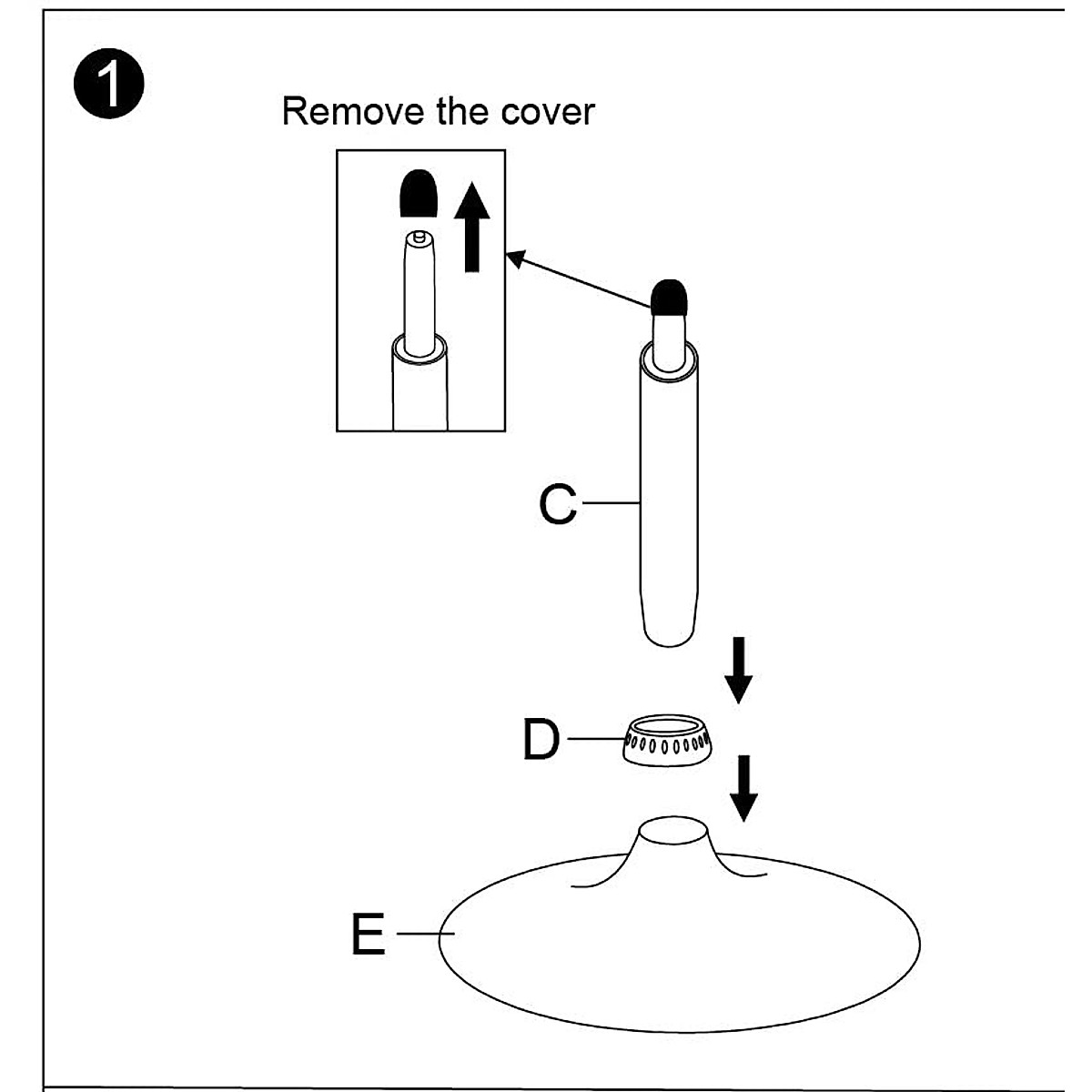 1

Remove the cover

C

D

E