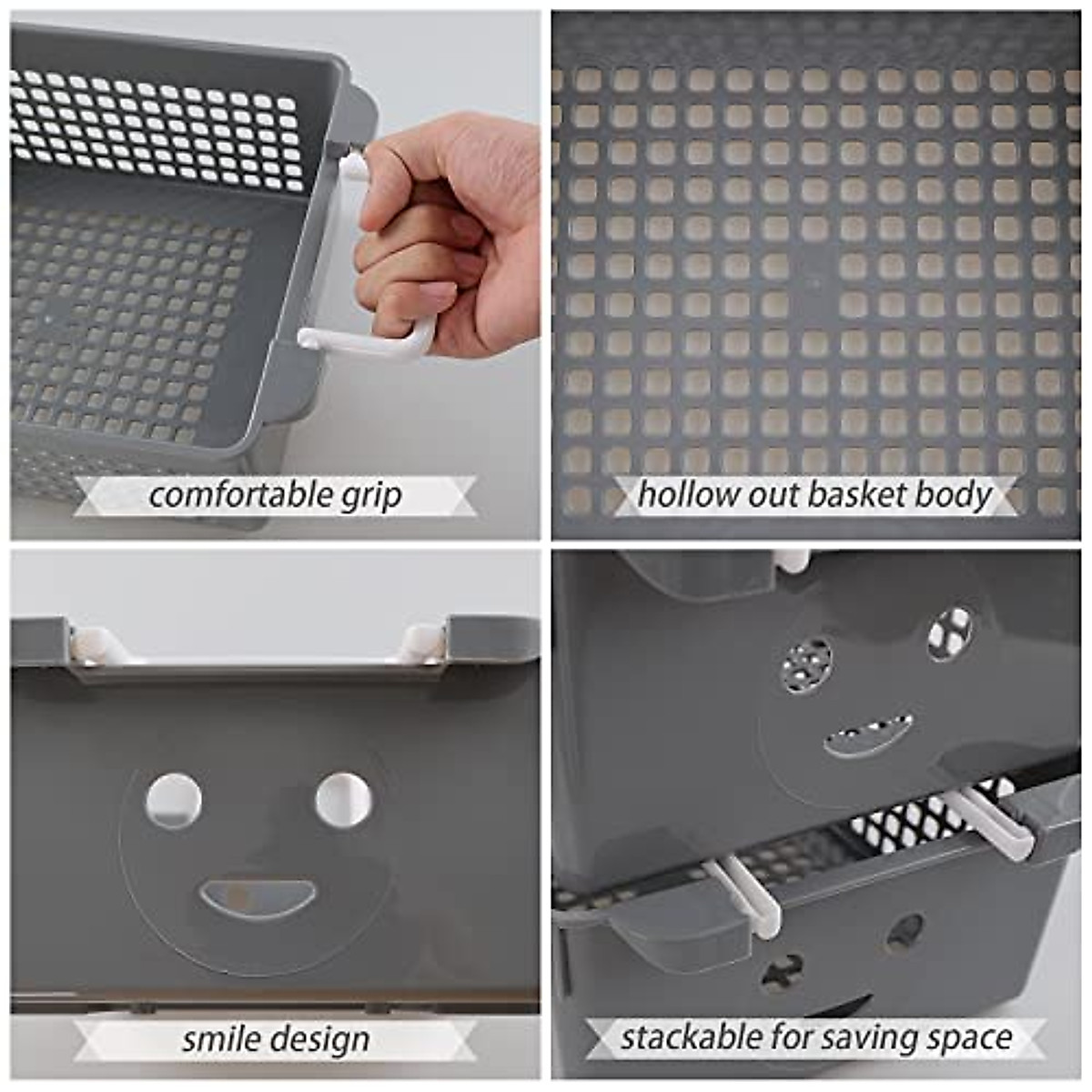 comfortable grip

hollow out basket body

smile design

stackable for saving space