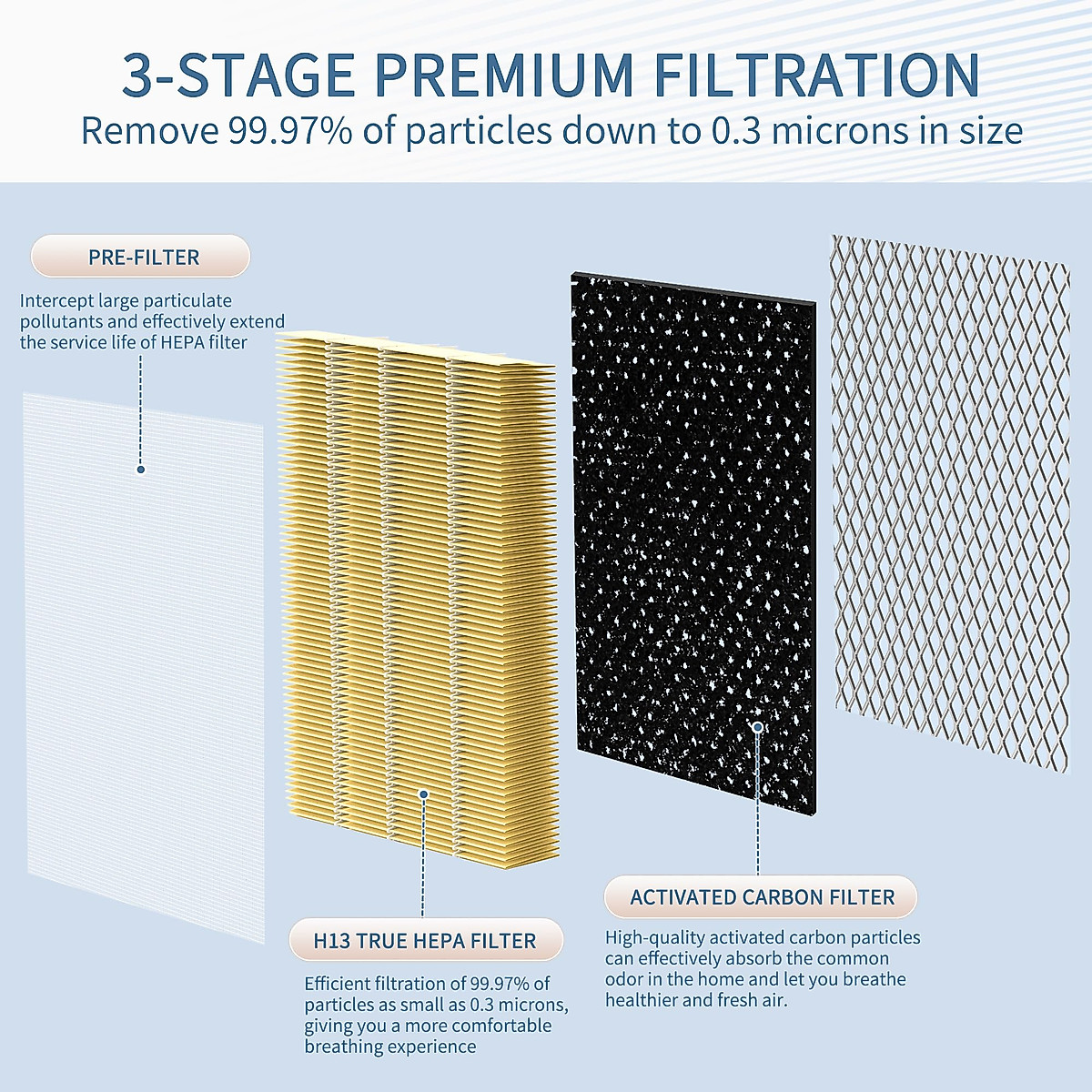 3-STAGE PREMIUM FILTRATION
Remove 99.97% of particles down to 0.3 microns in size

PRE-FILTER
Intercept large particulate pollutants and effectively extend the service life of HEPA filter

H13 TRUE HEPA FILTER
Efficient filtration of 99.97% of particles as small as 0.3 microns, giving you a more comfortable breathing experience

ACTIVATED CARBON FILTER
High-quality activated carbon particles can effectively absorb the common odor in the home and let you breathe healthier and fresh air.