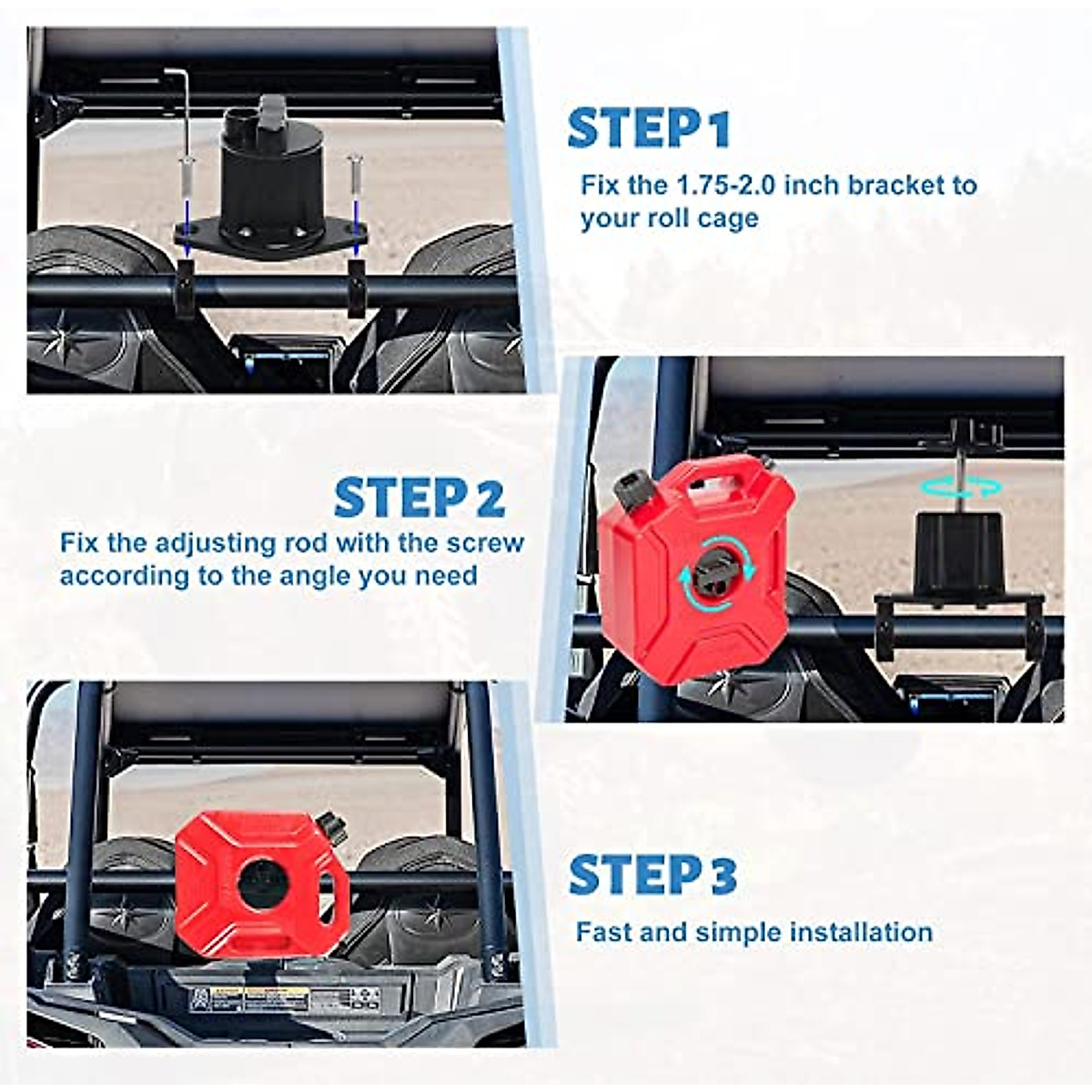 STEP 1

Fix the 1.75-2.0 inch bracket to your roll cage

STEP 2

Fix the adjusting rod with the screw according to the angle you need

STEP 3

Fast and simple installation