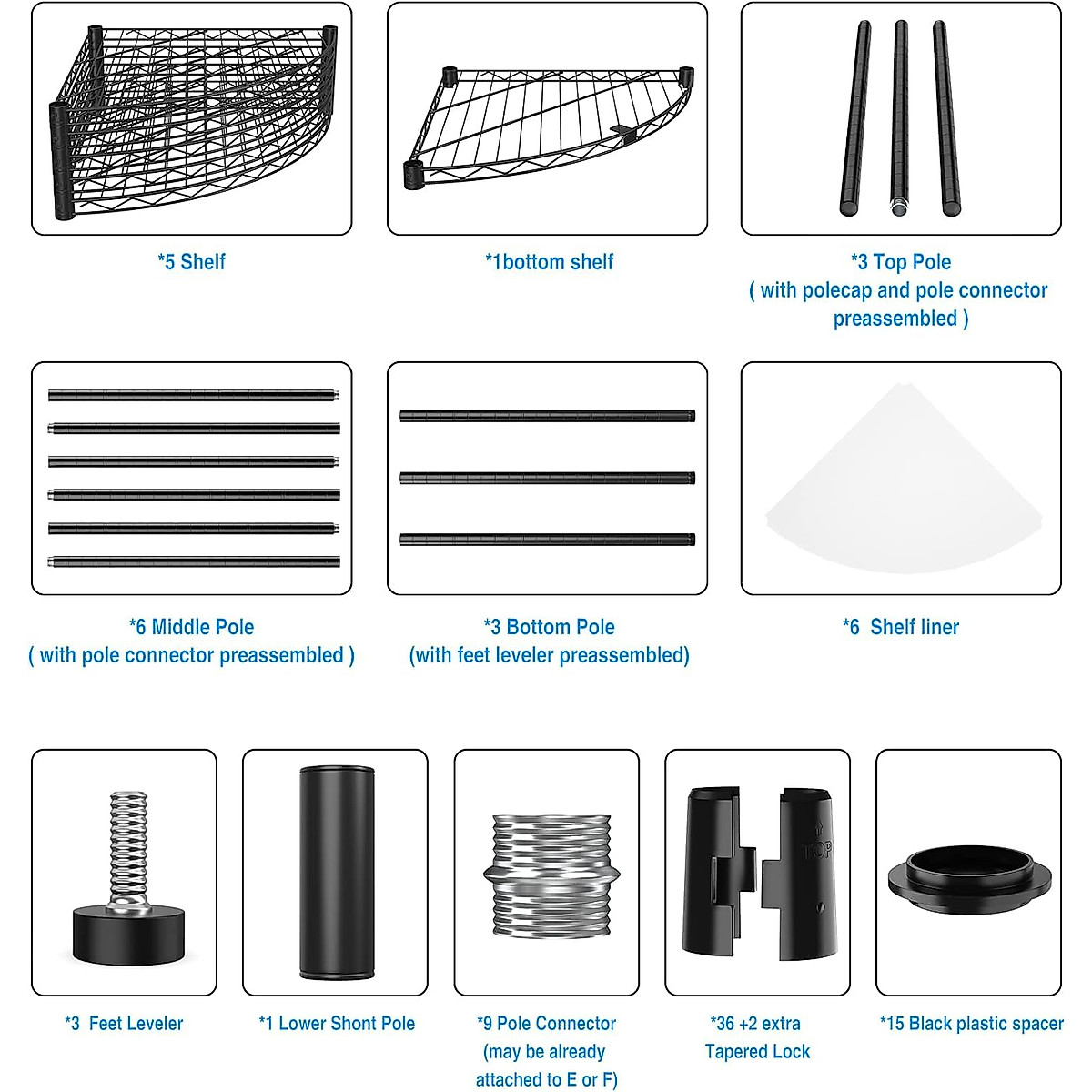 *5 Shelf

*1bottom shelf

*3 Top Pole
( with polecap and pole connector preassembled )

*6 Middle Pole
( with pole connector preassembled )

*3 Bottom Pole
(with feet leveler preassembled)

*6 Shelf liner

*3 Feet Leveler

*1 Lower Shont Pole

*9 Pole Connector
(may be already attached to E or F)

TOP

*36 +2 extra
Tapered Lock

*15 Black plastic spacer