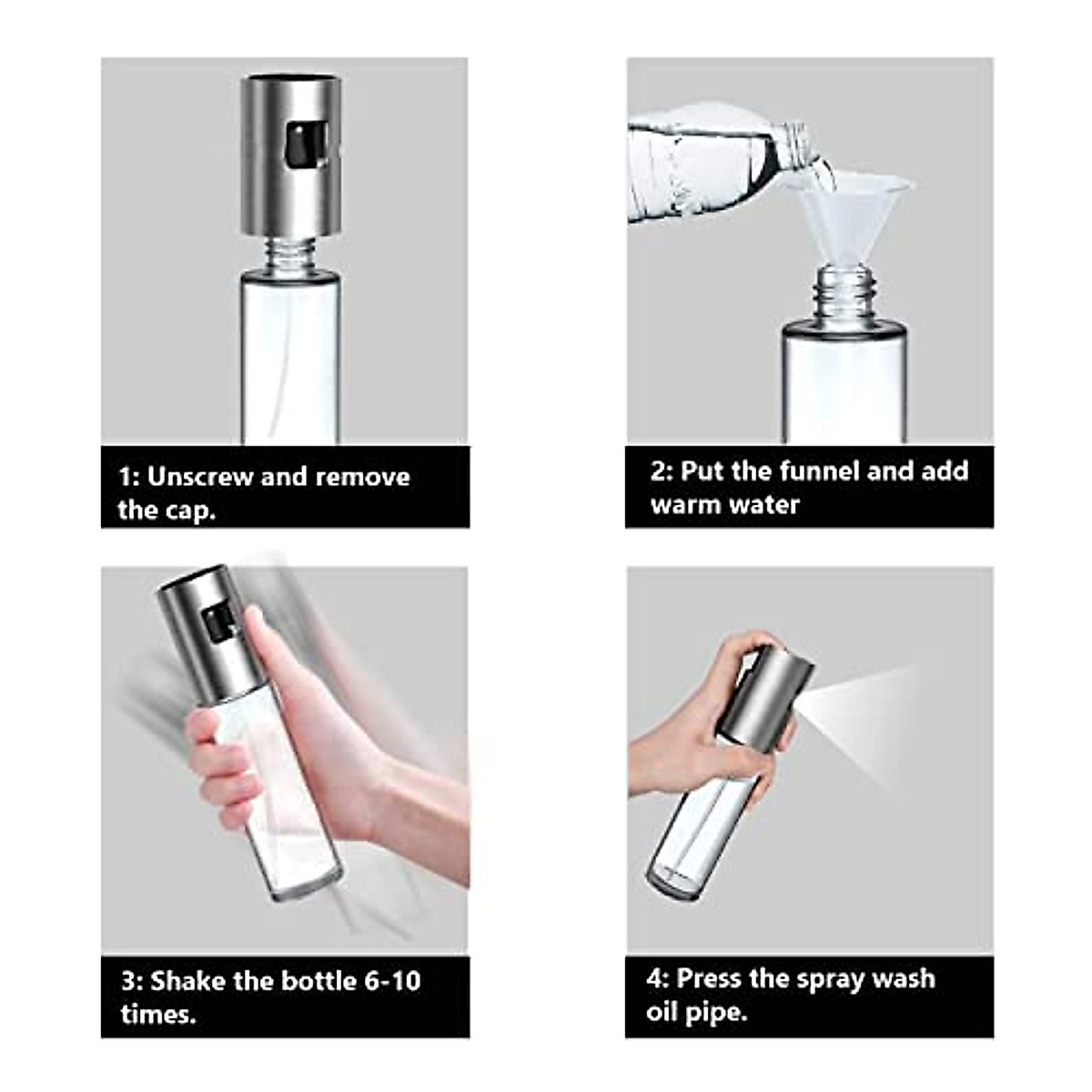 1: Unscrew and remove the cap.

2: Put the funnel and add warm water

3: Shake the bottle 6-10 times.

4: Press the spray wash oil pipe.