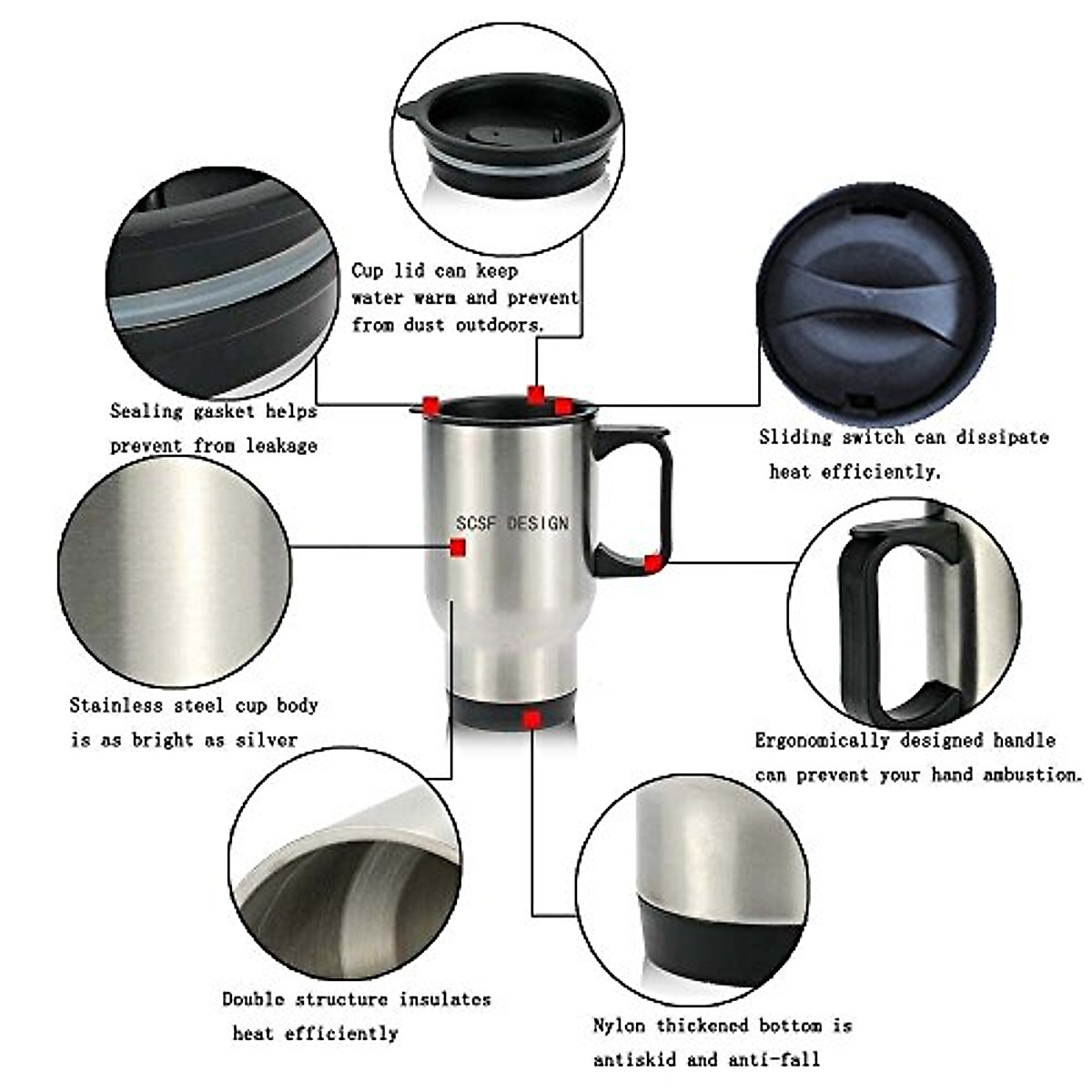 Cup lid can keep water warm and prevent from dust outdoors.

Sealing gasket helps prevent from leakage

Sliding switch can dissipate heat efficiently.

SCSF DESIGN

Stainless steel cup body is as bright as silver

Ergonomically designed handle can prevent your hand ambustion.

Double structure insulates heat efficiently

Nylon thickened bottom is antiskid and anti-fall