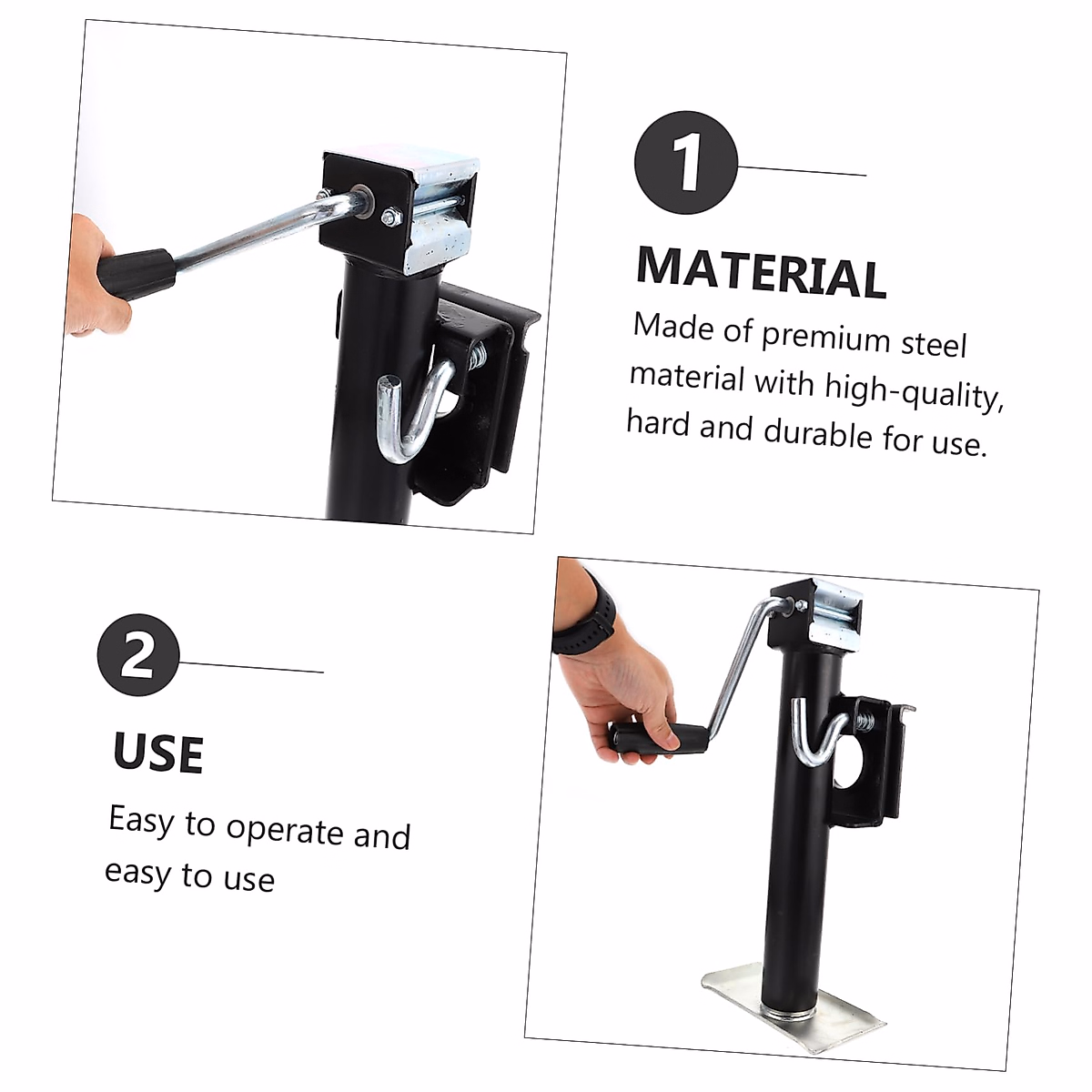 1

MATERIAL

Made of premium steel material with high-quality, hard and durable for use.

2

USE

Easy to operate and easy to use