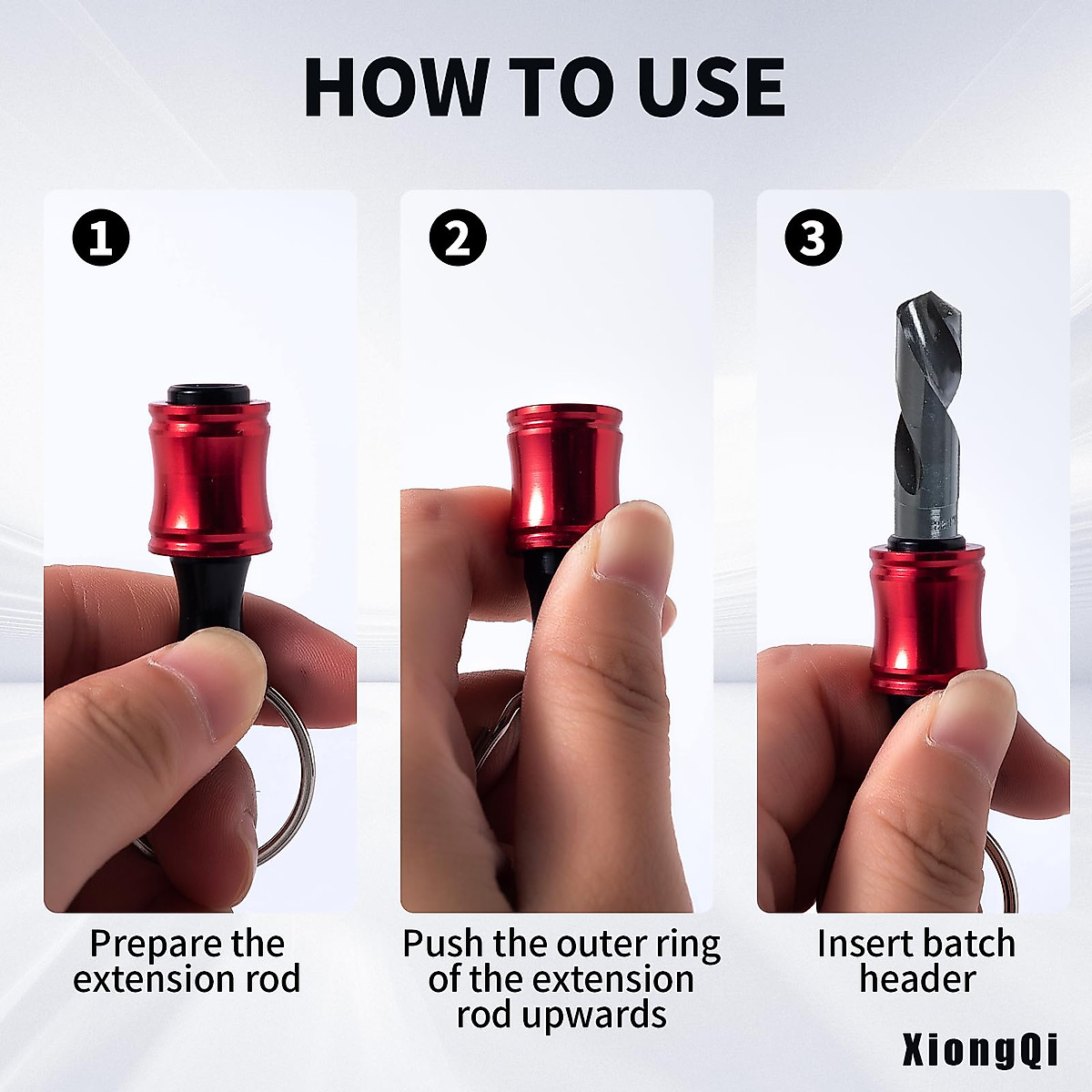 HOW TO USE

1

Prepare the extension rod

2

Push the outer ring of the extension rod upwards

3

Insert batch header

XiongQi