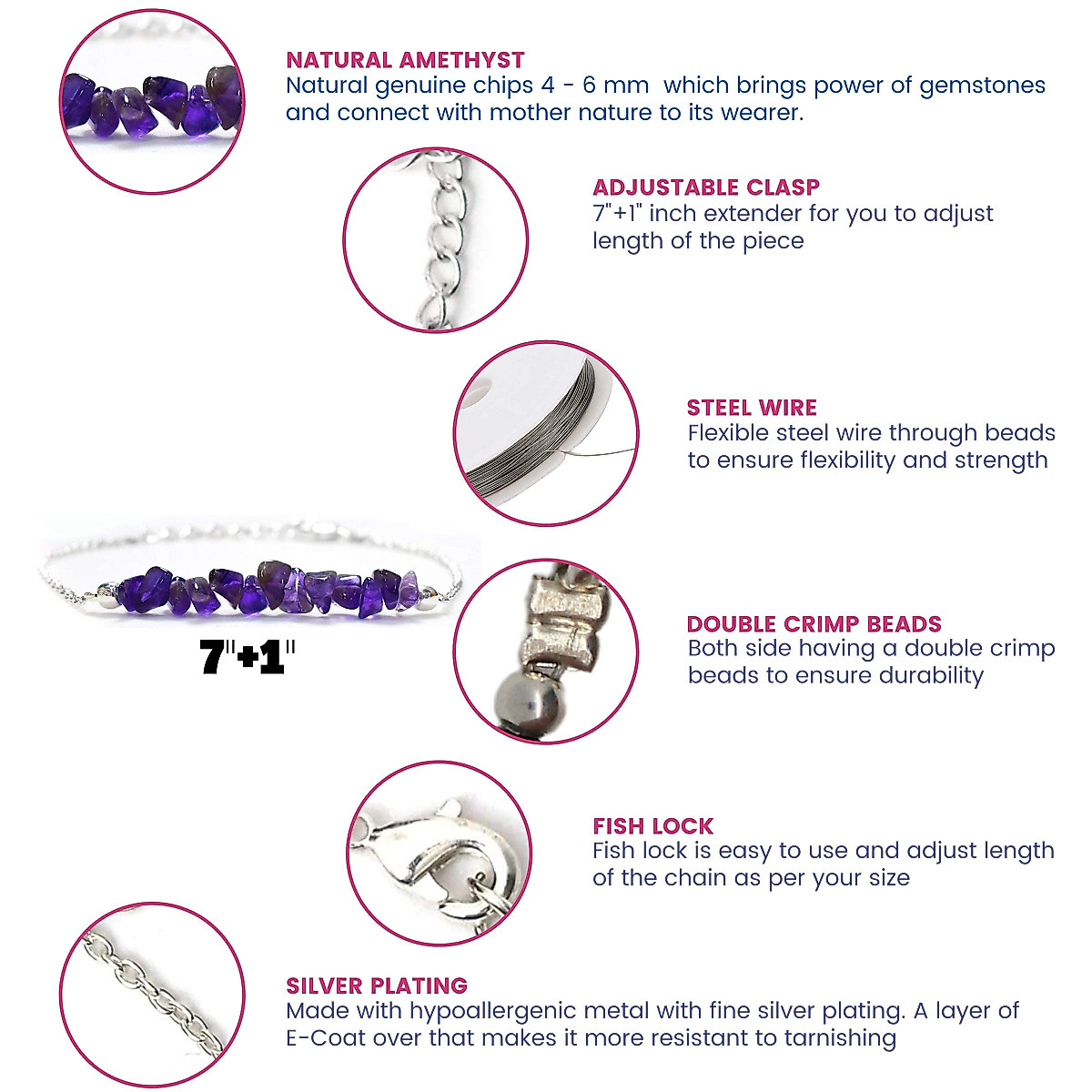 NATURAL AMETHYST
Natural genuine chips 4 - 6 mm which brings power of gemstones and connect with mother nature to its wearer.

ADJUSTABLE CLASP
7"+1" inch extender for you to adjust length of the piece

STEEL WIRE
Flexible steel wire through beads to ensure flexibility and strength

7"+1"

DOUBLE CRIMP BEADS
Both side having a double crimp beads to ensure durability

FISH LOCK
Fish lock is easy to use and adjust length of the chain as per your size

SILVER PLATING
Made with hypoallergenic metal with fine silver plating. A layer of E-Coat over that makes it more resistant to tarnishing