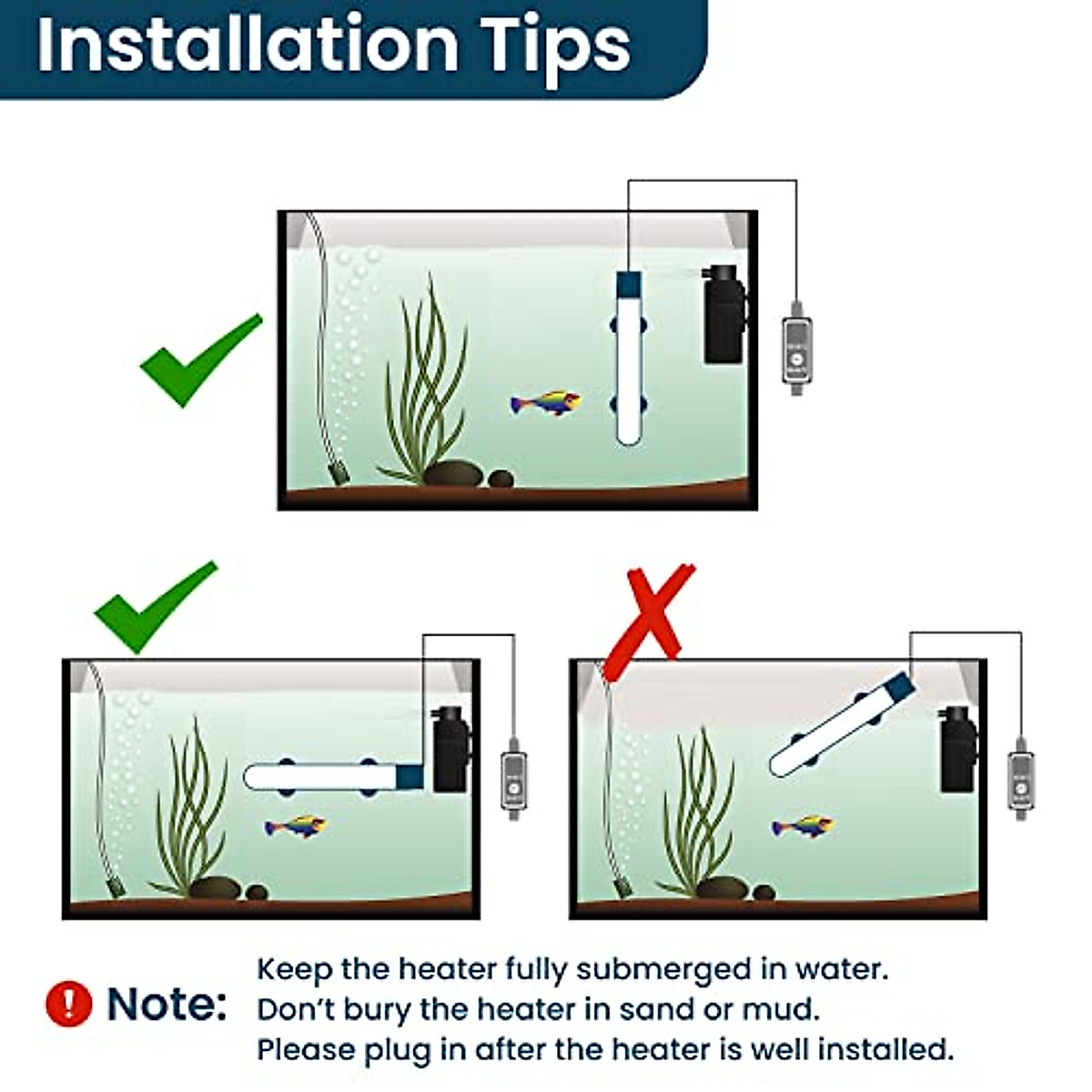 Installation Tips

! Note: Keep the heater fully submerged in water.
Don't bury the heater in sand or mud.
Please plug in after the heater is well installed.