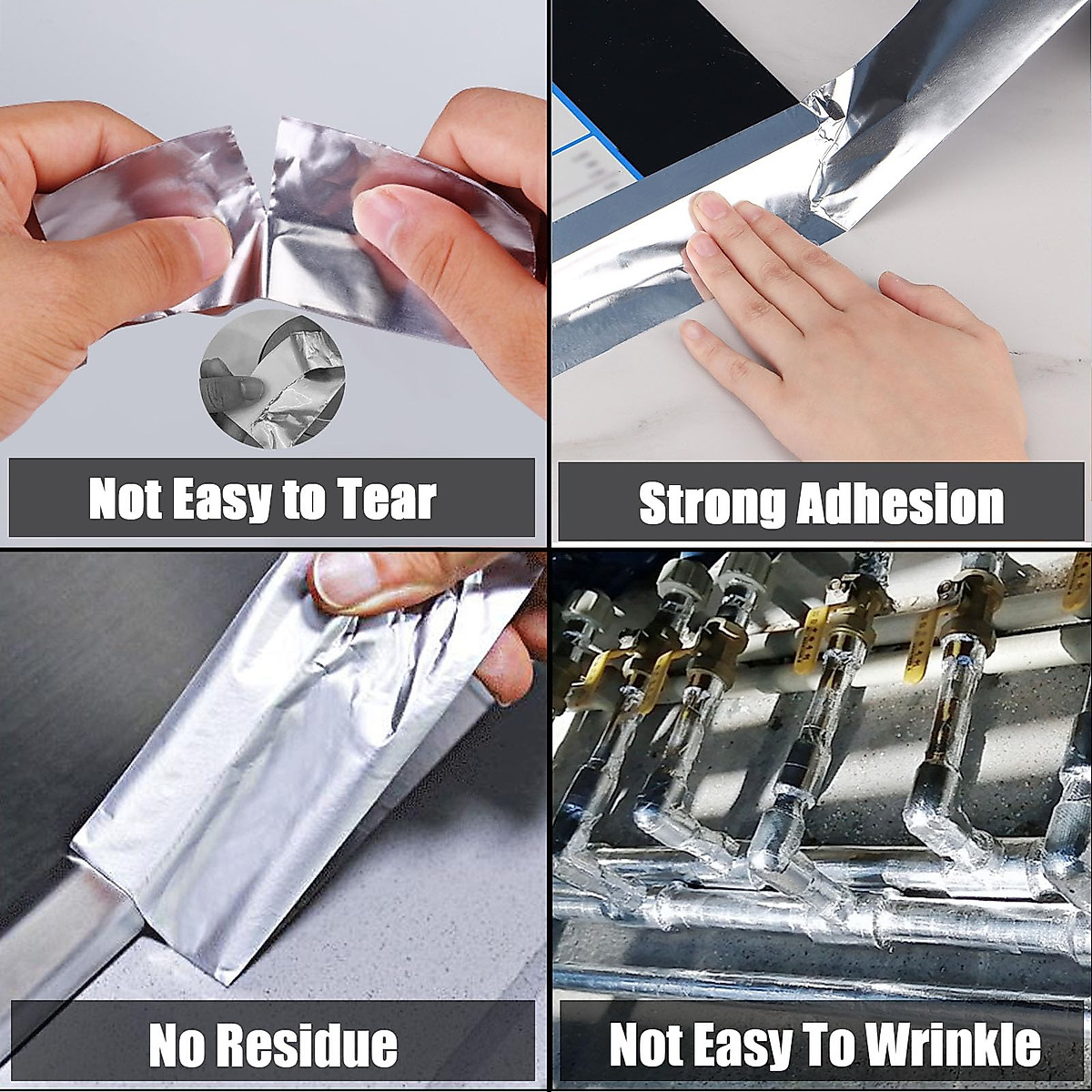 Not Easy to Tear

Strong Adhesion

No Residue

Not Easy To Wrinkle