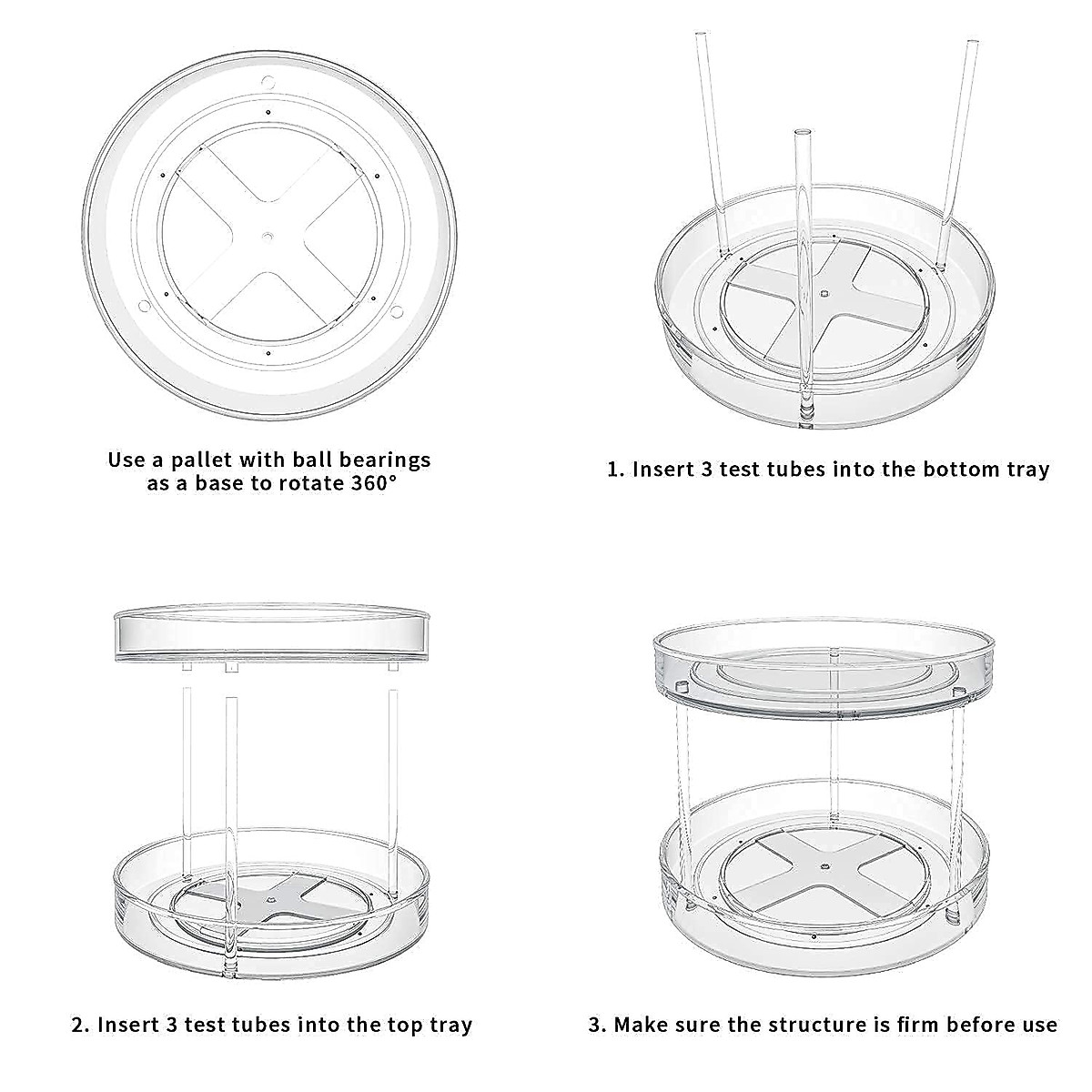 Use a pallet with ball bearings as a base to rotate 360°

1. Insert 3 test tubes into the bottom tray

2. Insert 3 test tubes into the top tray

3. Make sure the structure is firm before use