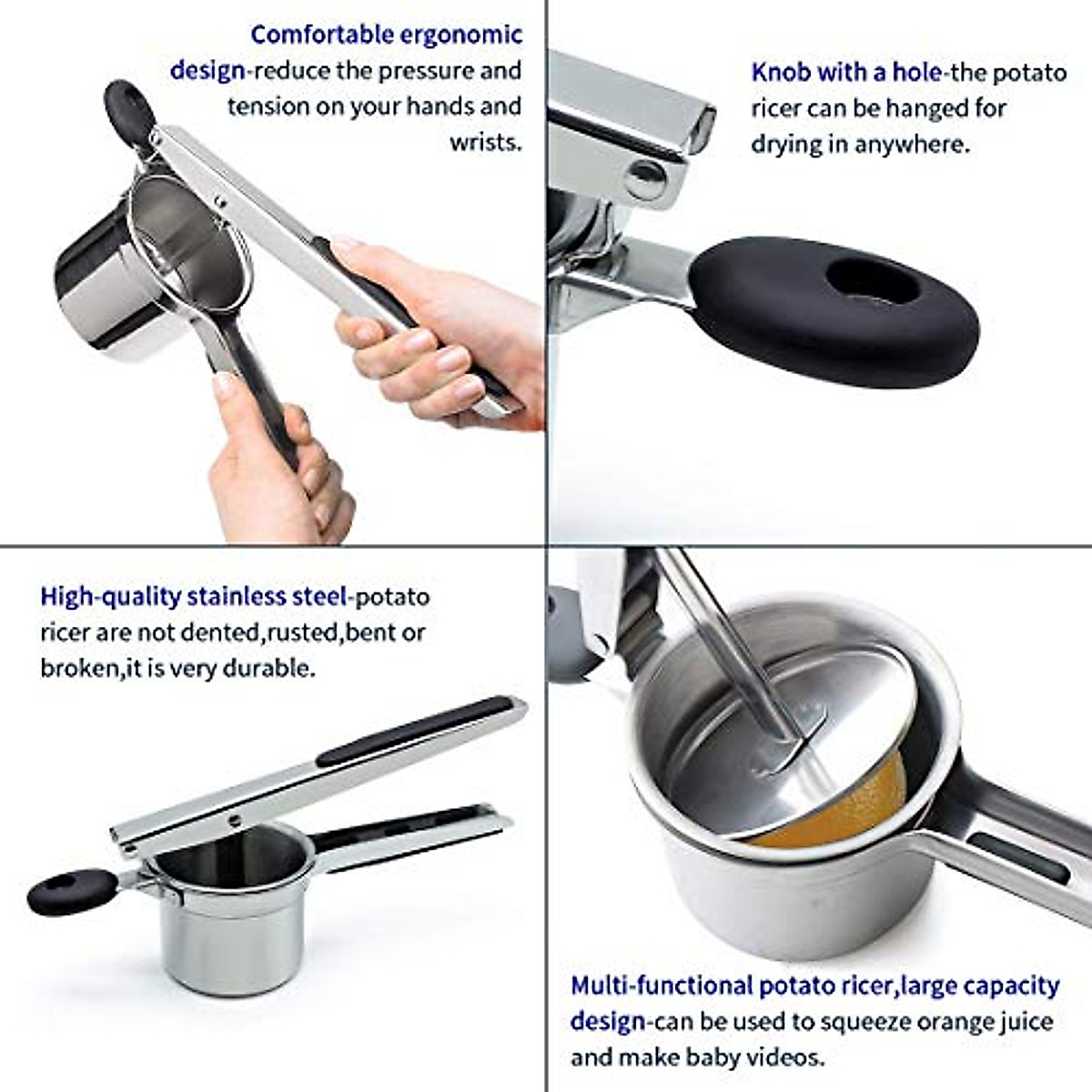 Comfortable ergonomic design-reduce the pressure and tension on your hands and wrists.

Knob with a hole-the potato ricer can be hanged for drying in anywhere.

High-quality stainless steel-potato ricer are not dented,rusted,bent or broken,it is very durable.

Multi-functional potato ricer,large capacity design-can be used to squeeze orange juice and make baby videos.