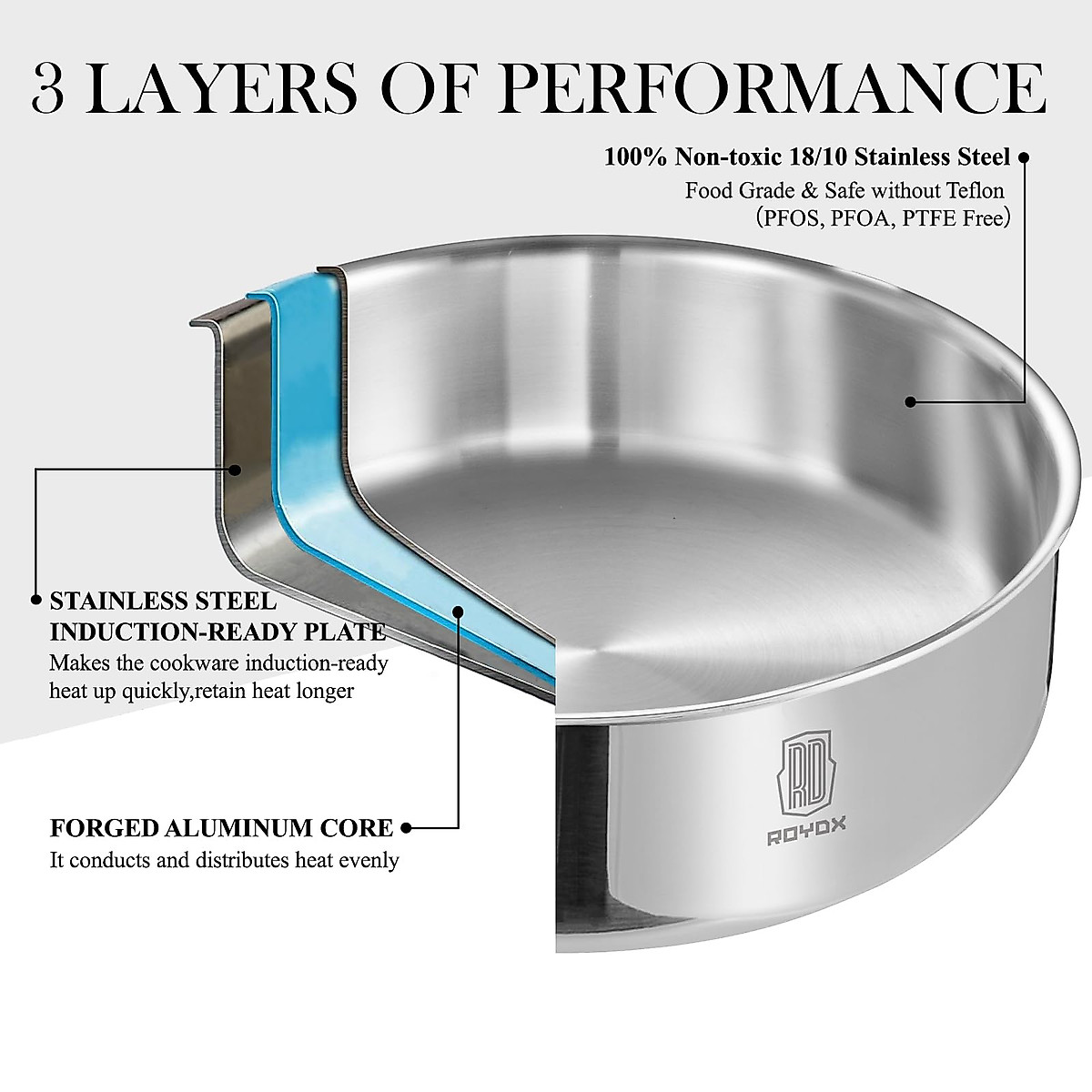 3 LAYERS OF PERFORMANCE

100% Non-toxic 18/10 Stainless Steel
Food Grade & Safe without Teflon
(PFOS, PFOA, PTFE Free)

STAINLESS STEEL
INDUCTION-READY PLATE
Makes the cookware induction-ready heat up quickly,retain heat longer

FORGED ALUMINUM CORE
It conducts and distributes heat evenly

RD
ROYDX