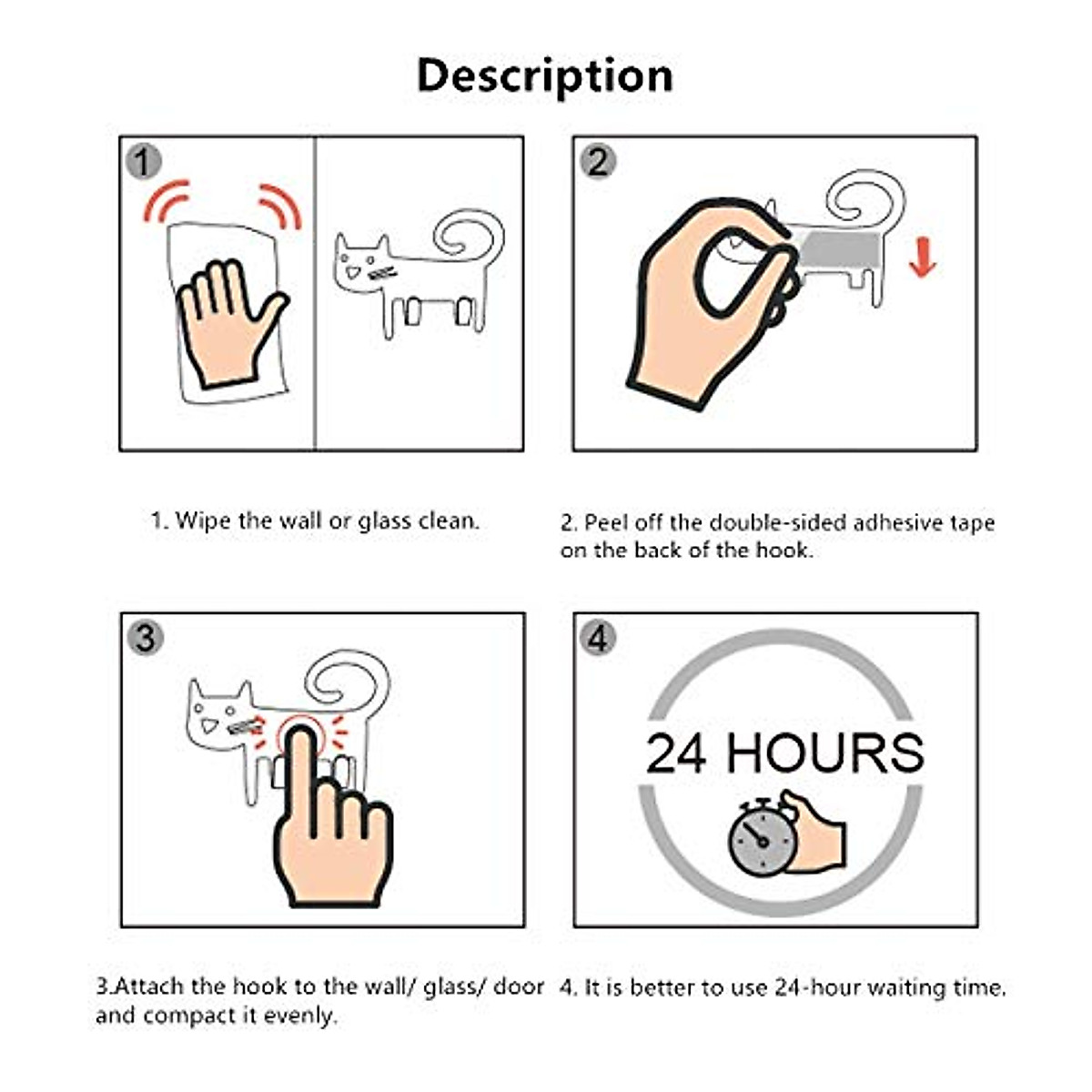 Description

1

2

1. Wipe the wall or glass clean.

2. Peel off the double-sided adhesive tape on the back of the hook.

3

4

24 HOURS

3.Attach the hook to the wall/ glass/ door and compact it evenly.

4. It is better to use 24-hour waiting time.