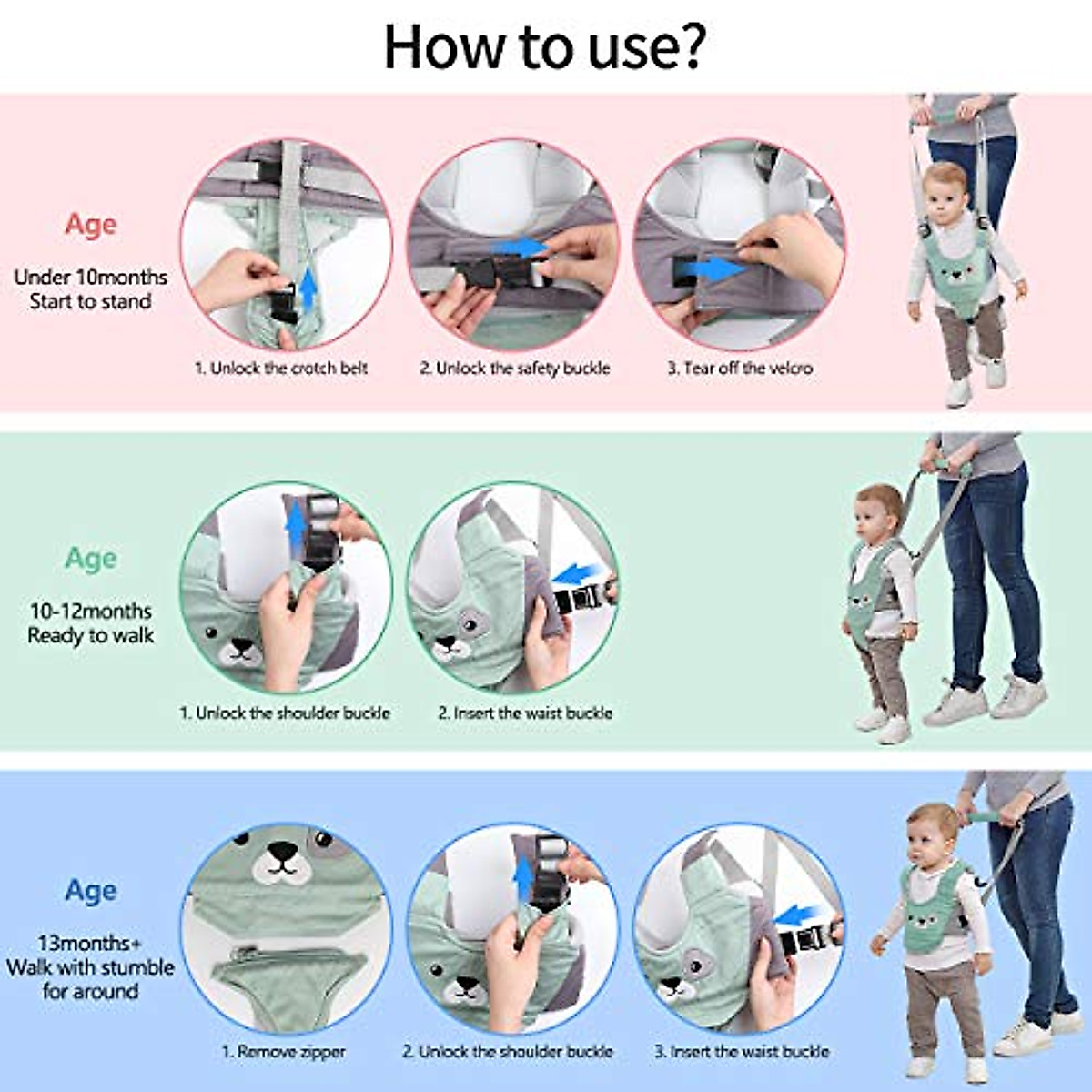 How to use?

Age

Under 10months
Start to stand

1. Unlock the crotch belt

2. Unlock the safety buckle

3. Tear off the velcro

Age

10-12months
Ready to walk

1. Unlock the shoulder buckle

2. Insert the waist buckle

Age

13months+
Walk with stumble for around

1. Remove zipper

2. Unlock the shoulder buckle

3. Insert the waist buckle