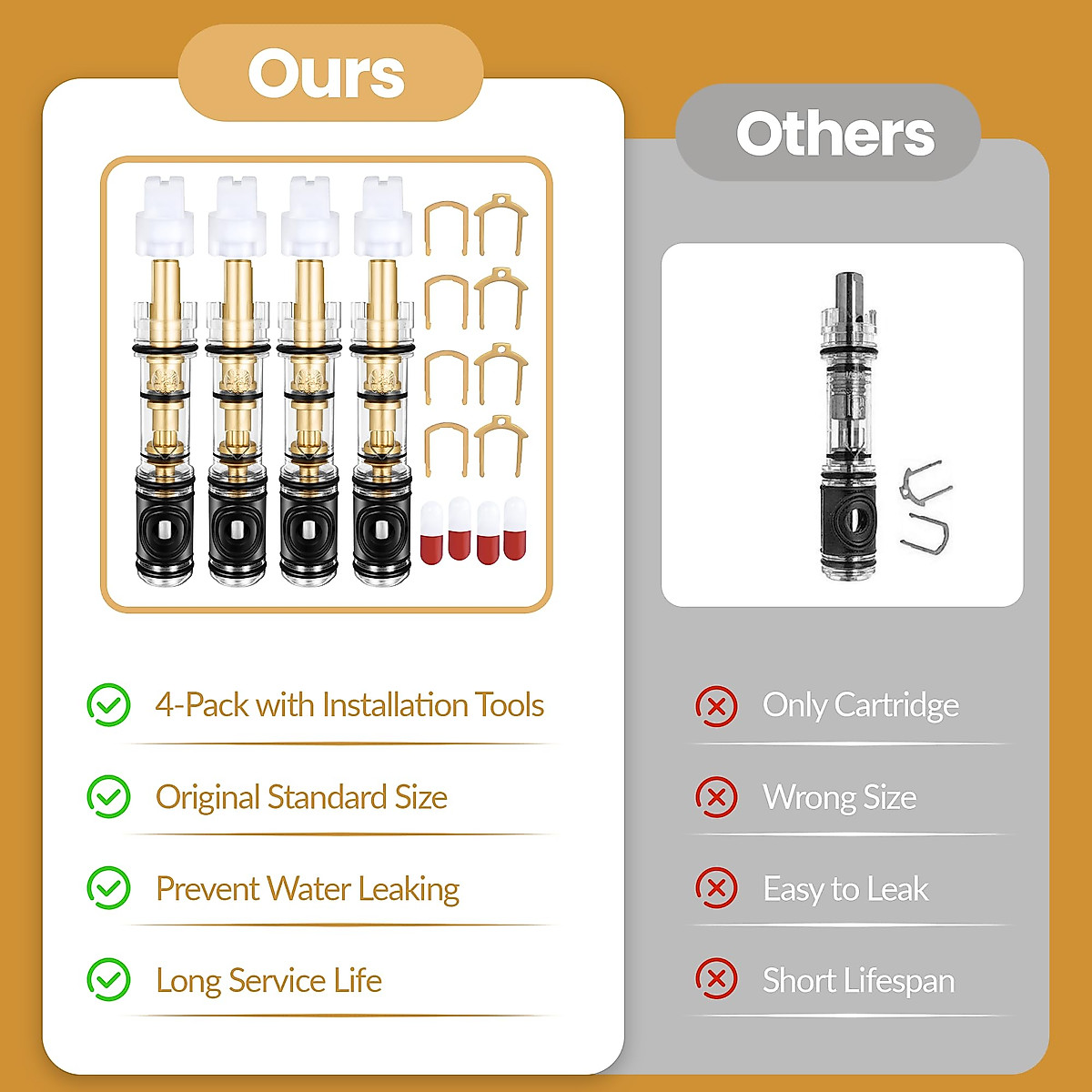 Ours

4-Pack with Installation Tools

Original Standard Size

Prevent Water Leaking

Long Service Life

Others

Only Cartridge

Wrong Size

Easy to Leak

Short Lifespan