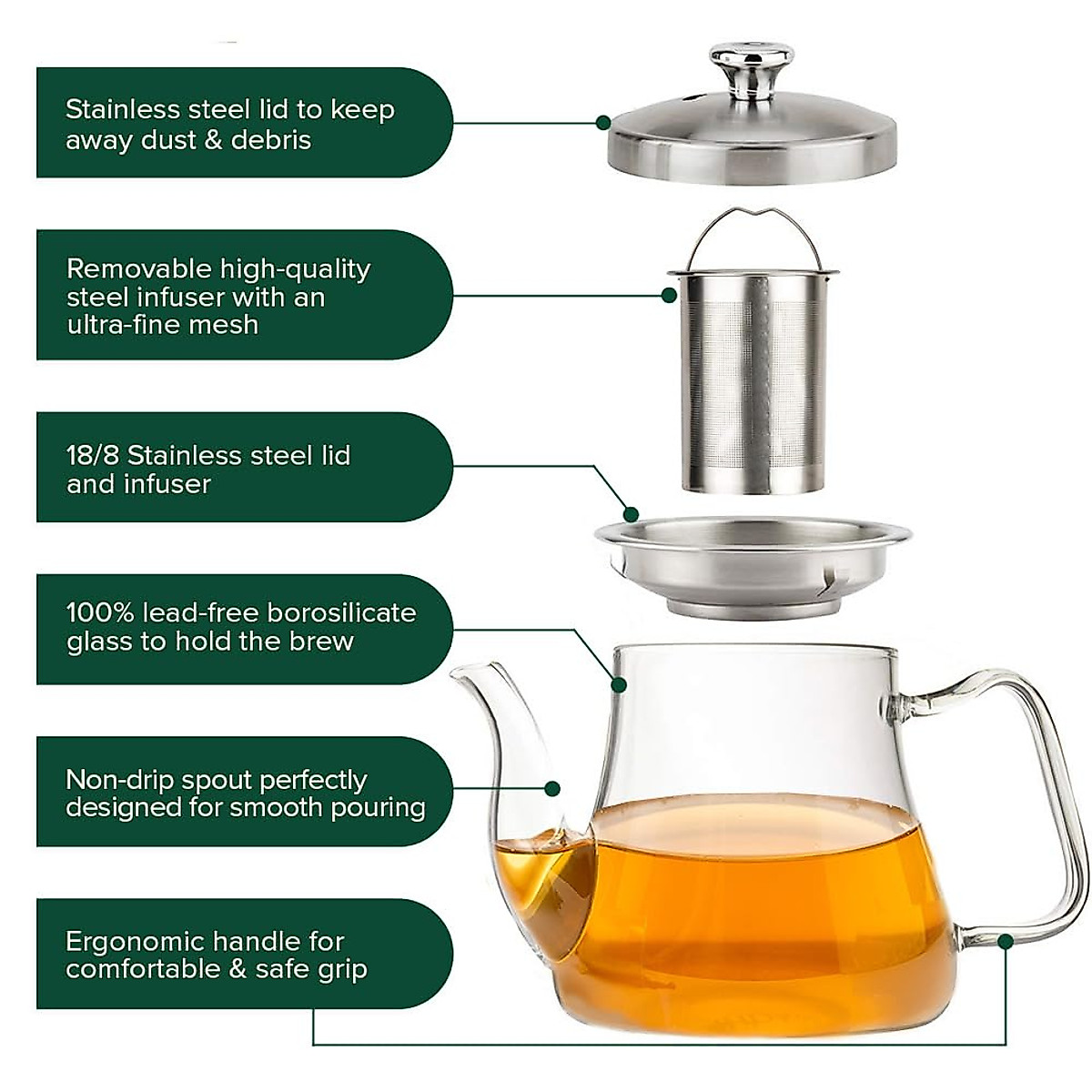 Stainless steel lid to keep away dust & debris

Removable high-quality steel infuser with an ultra-fine mesh

18/8 Stainless steel lid and infuser

100% lead-free borosilicate glass to hold the brew

Non-drip spout perfectly designed for smooth pouring

Ergonomic handle for comfortable & safe grip