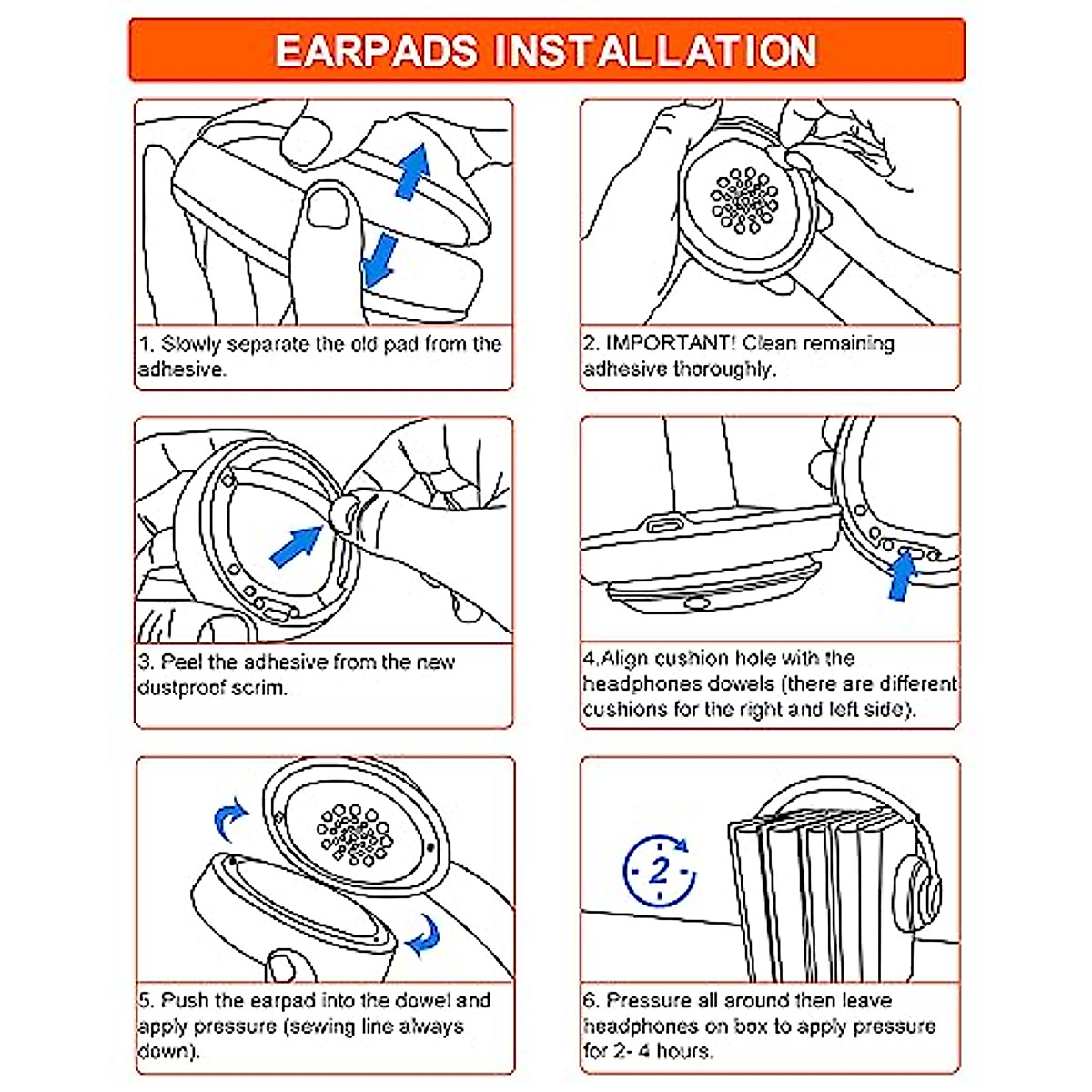 EARPADS INSTALLATION

1. Slowly separate the old pad from the adhesive.

2. IMPORTANT! Clean remaining adhesive thoroughly.

3. Peel the adhesive from the new dustproof scrim.

4.Align cushion hole with the headphones dowels (there are different cushions for the right and left side).

5. Push the earpad into the dowel and apply pressure (sewing line always down).

2

6. Pressure all around then leave headphones on box to apply pressure for 2- 4 hours.