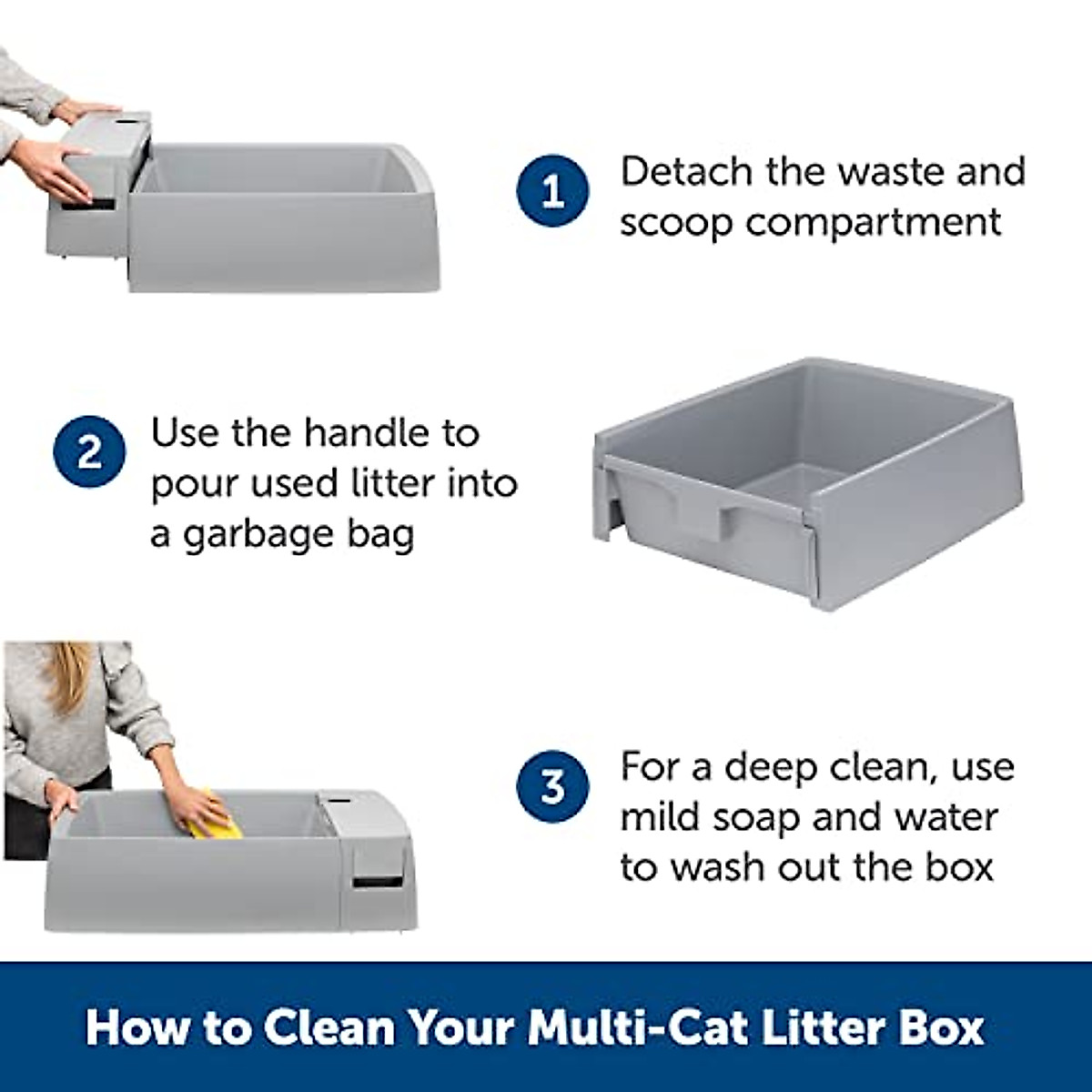 1 Detach the waste and scoop compartment

2 Use the handle to pour used litter into a garbage bag

3 For a deep clean, use mild soap and water to wash out the box

How to Clean Your Multi-Cat Litter Box