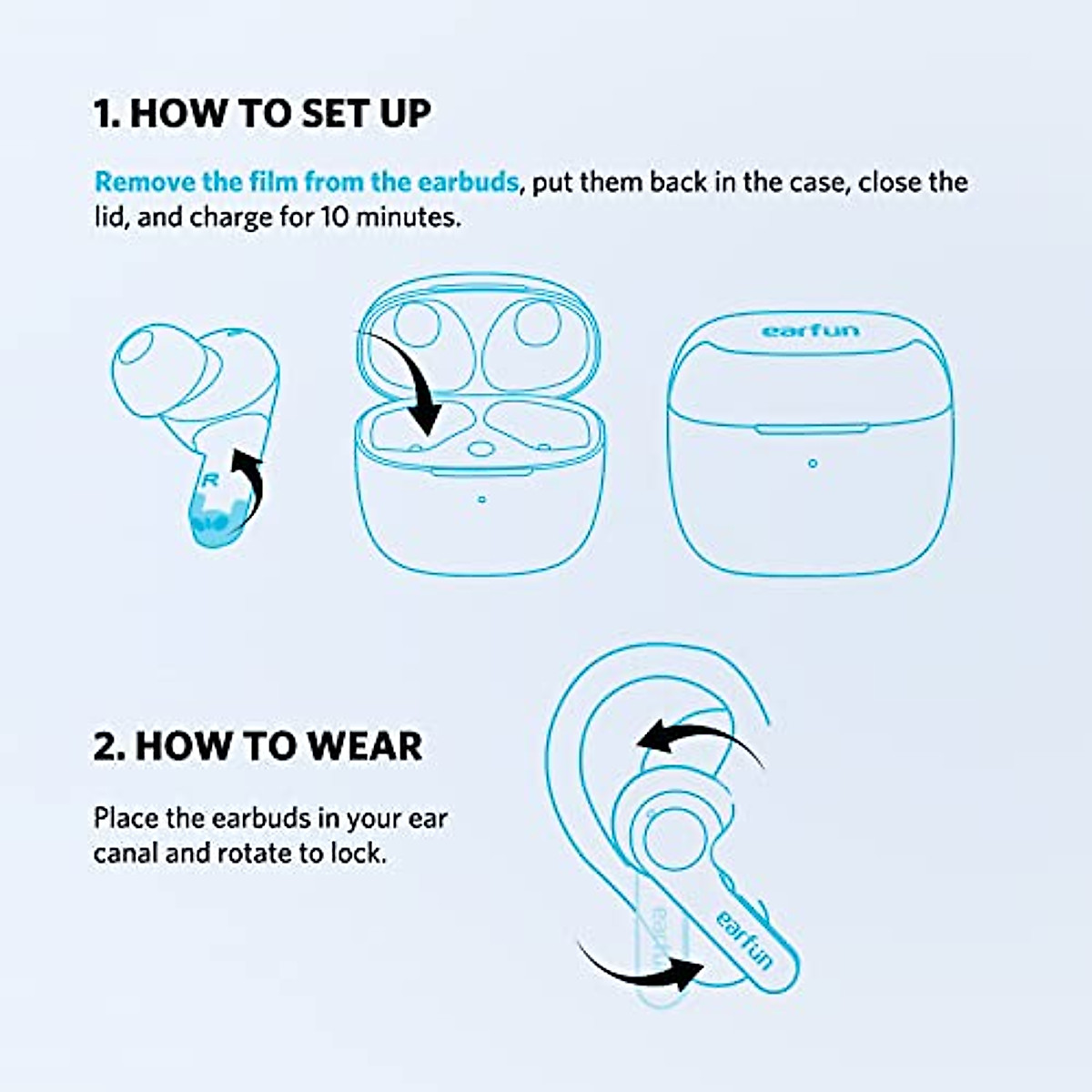 1. HOW TO SET UP

Remove the film from the earbuds, put them back in the case, close the lid, and charge for 10 minutes.

R

earfun

2. HOW TO WEAR

Place the earbuds in your ear canal and rotate to lock.

earfun

earfun