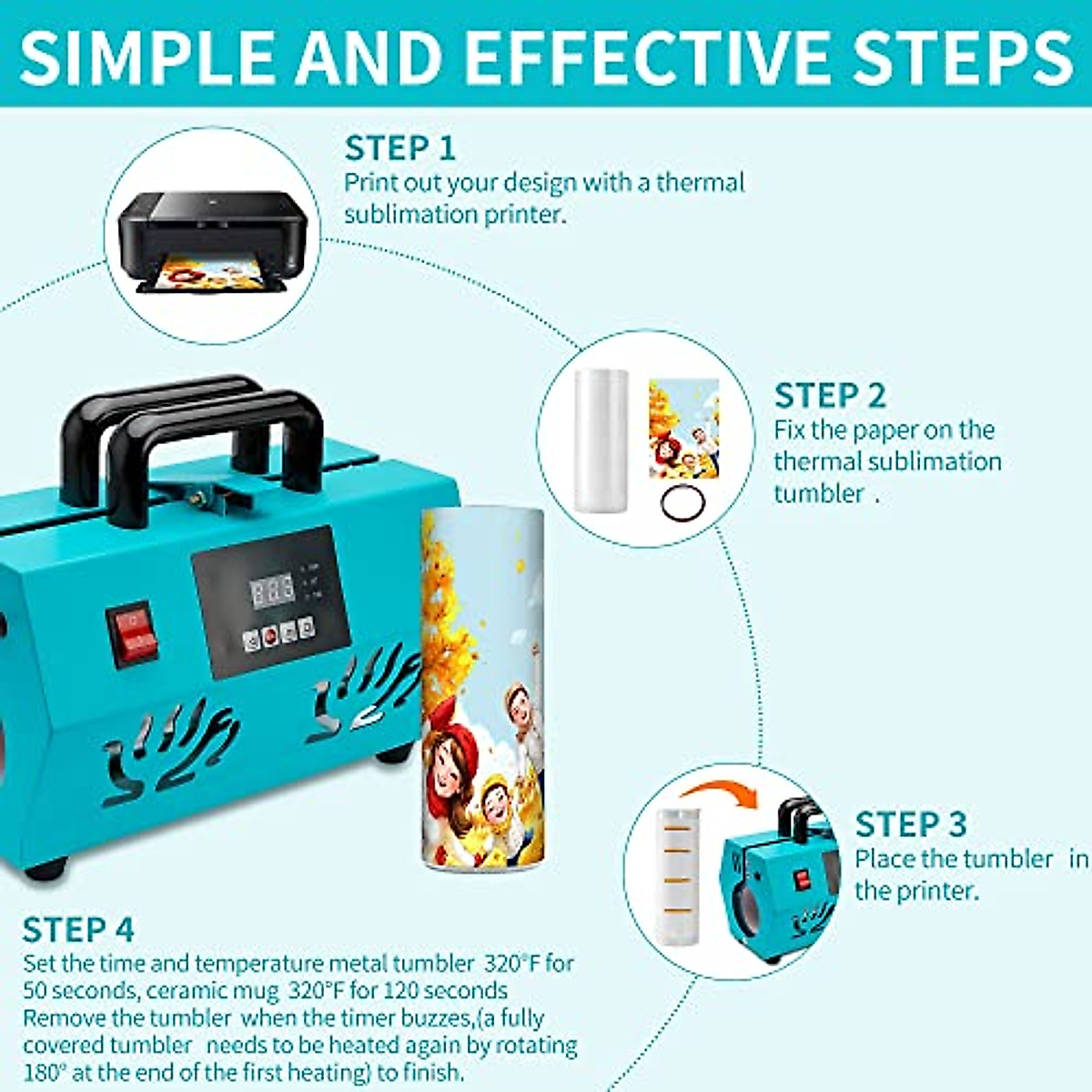 SIMPLE AND EFFECTIVE STEPS

STEP 1
Print out your design with a thermal sublimation printer.

STEP 2
Fix the paper on the thermal sublimation tumbler .

STEP 3
Place the tumbler in the printer.

STEP 4
Set the time and temperature metal tumbler 320°F for 50 seconds, ceramic mug 320°F for 120 seconds Remove the tumbler when the timer buzzes,(a fully covered tumbler needs to be heated again by rotating 180° at the end of the first heating) to finish.