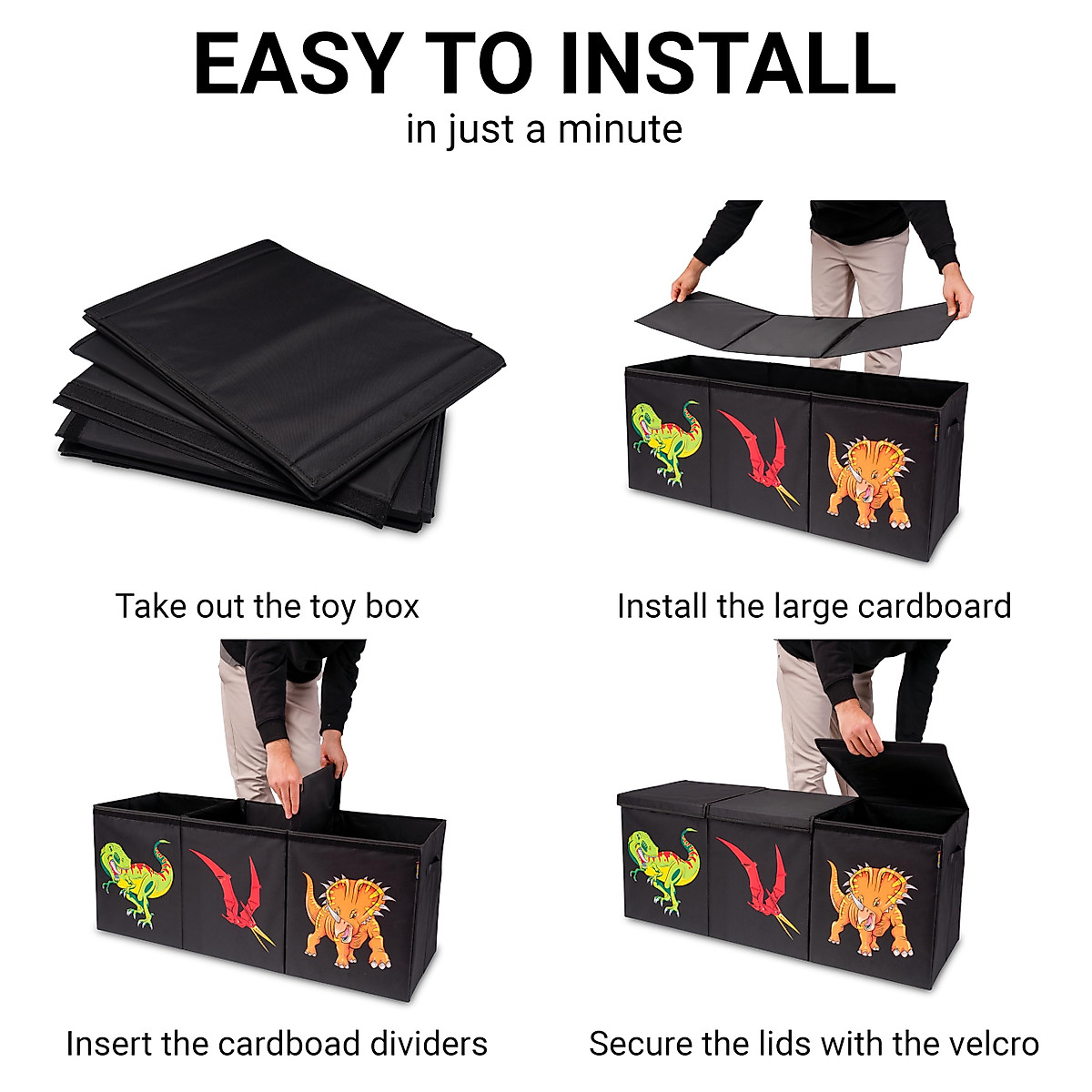 EASY TO INSTALL
in just a minute

Take out the toy box

Install the large cardboard

Insert the cardboad dividers

Secure the lids with the velcro