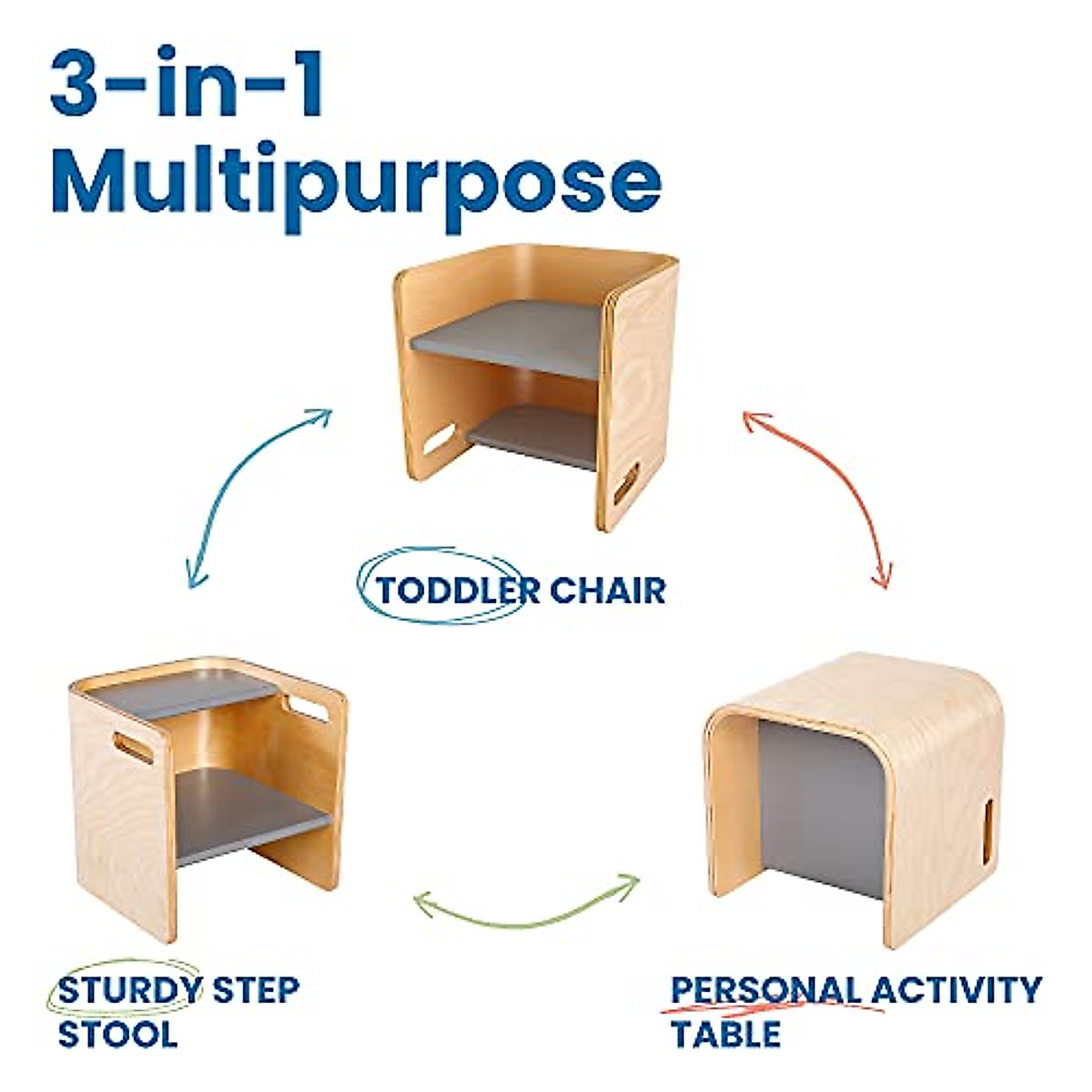 3-in-1
Multipurpose

TODDLER CHAIR

STURDY STEP STOOL

PERSONAL ACTIVITY TABLE