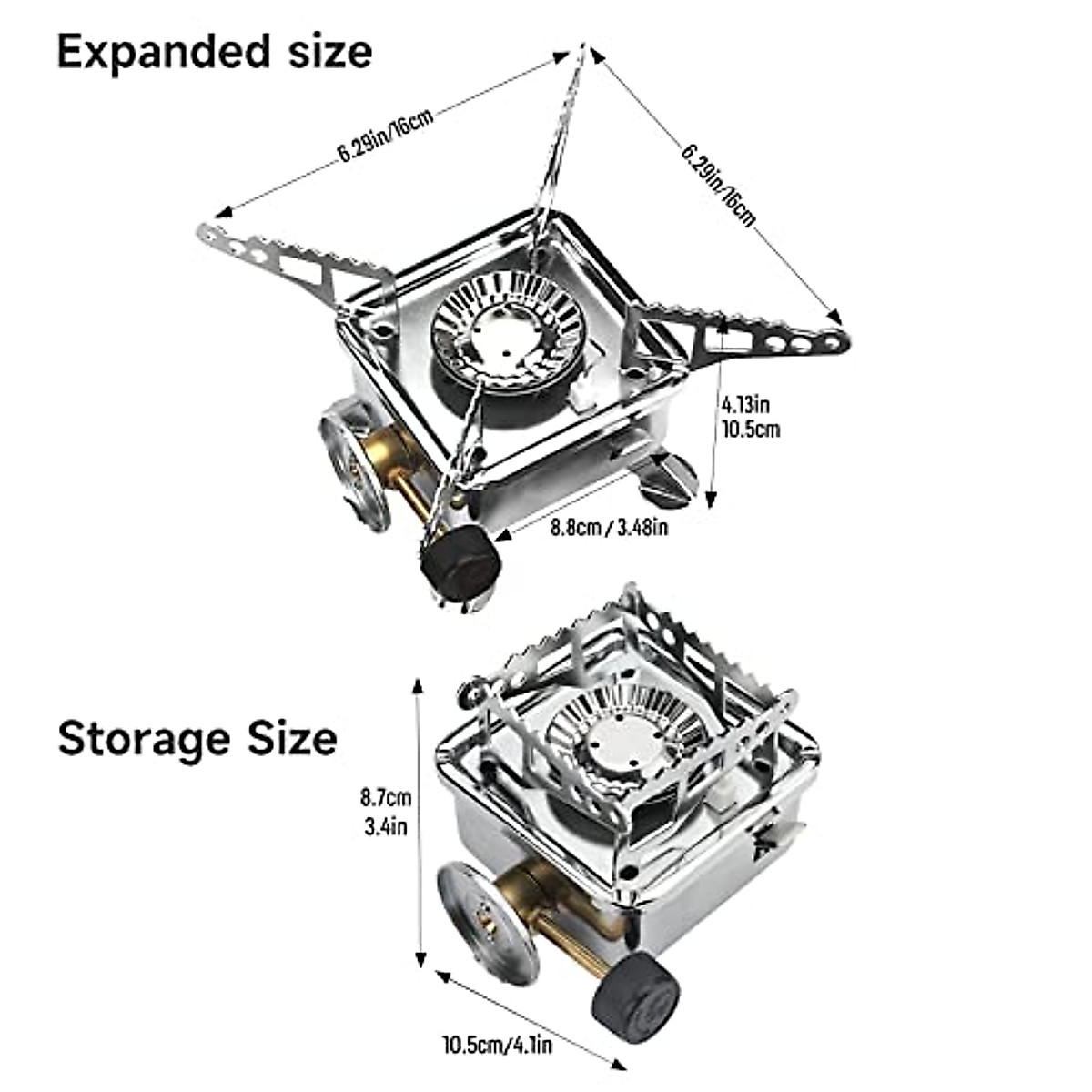 Expanded size

6.29in/16cm

6.29in/16cm

4.13in
10.5cm

8.8cm / 3.48in

Storage Size

8.7cm
3.4in

10.5cm/4.1in