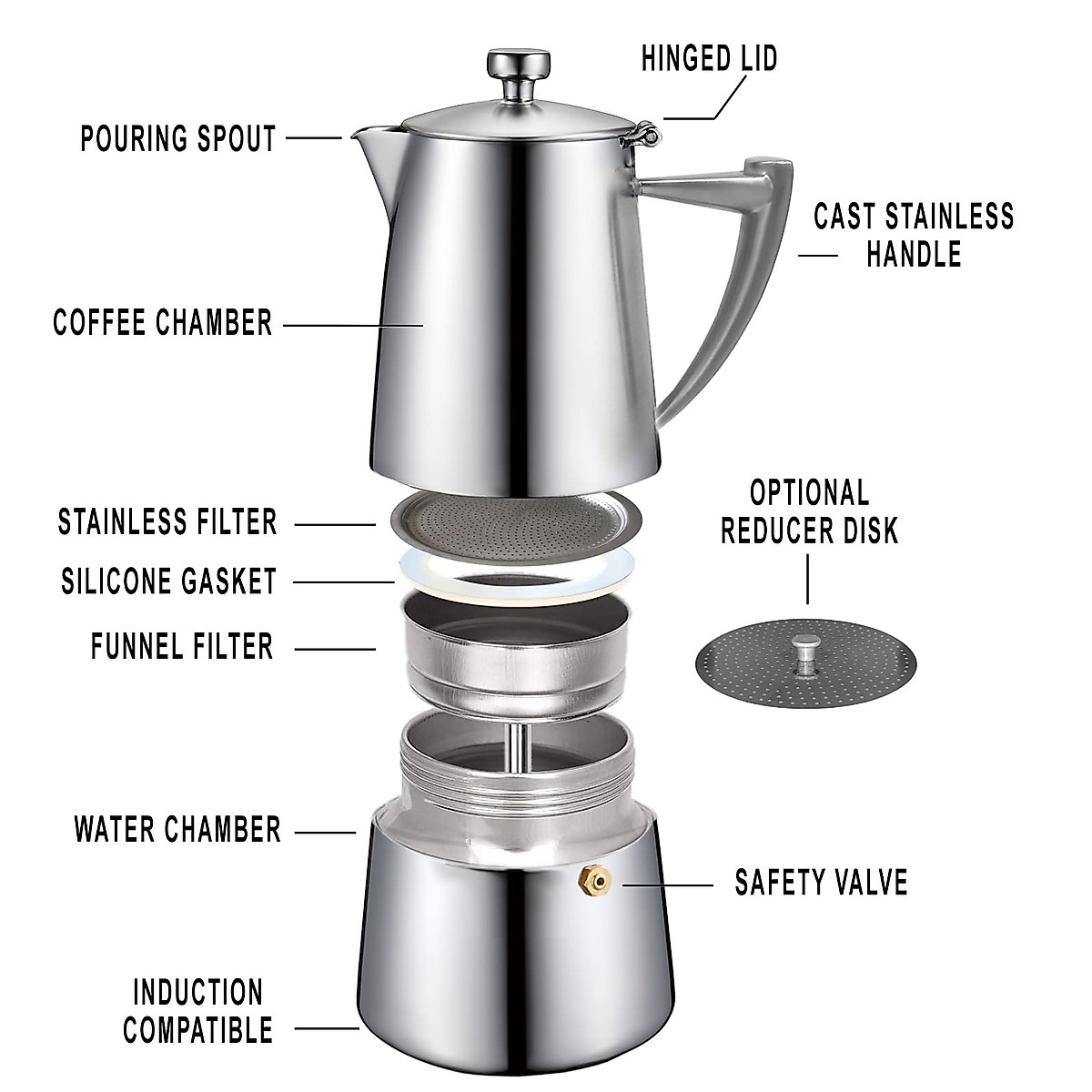 HINGED LID

POURING SPOUT

CAST STAINLESS HANDLE

COFFEE CHAMBER

STAINLESS FILTER

OPTIONAL REDUCER DISK

SILICONE GASKET

FUNNEL FILTER

WATER CHAMBER

SAFETY VALVE

INDUCTION COMPATIBLE