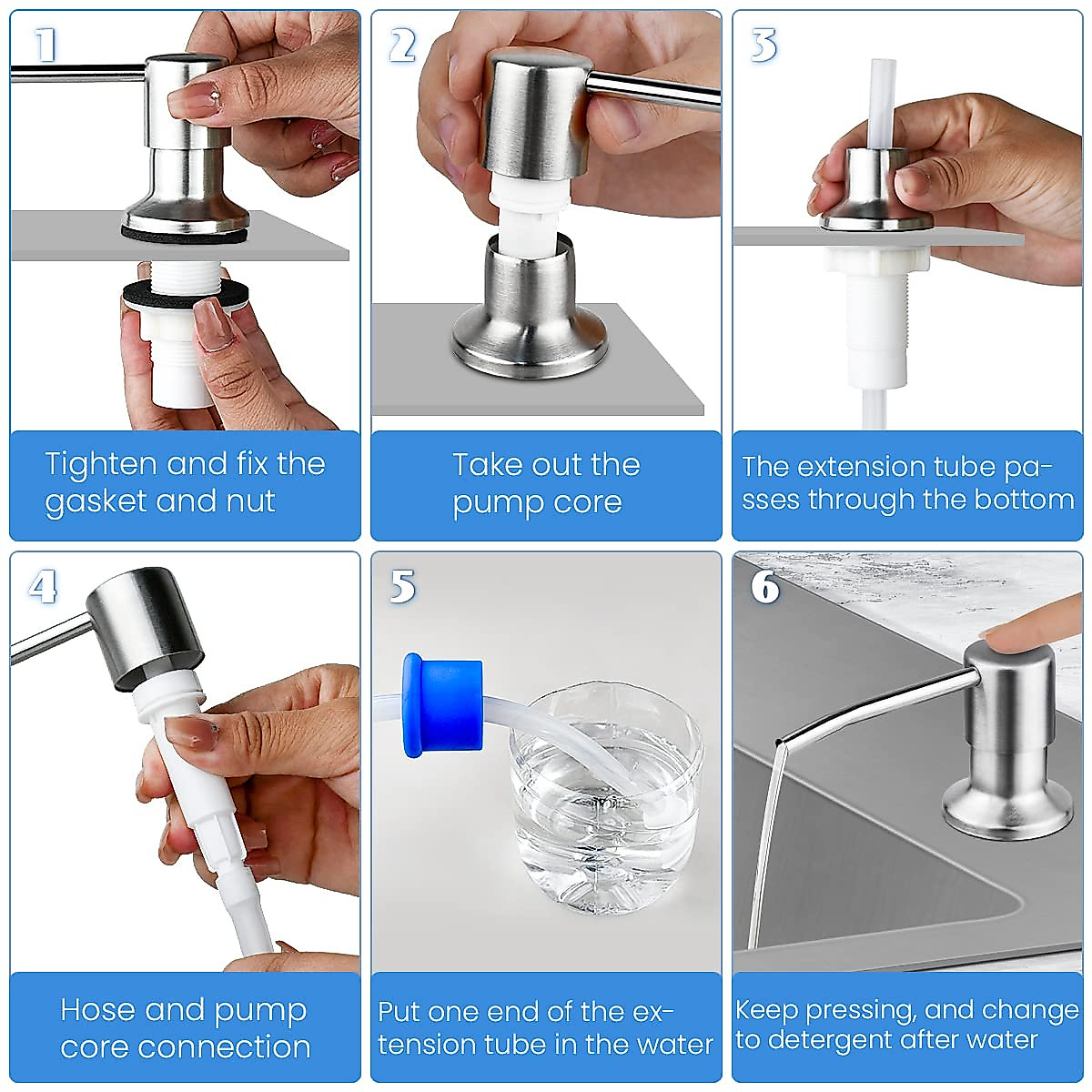 1

Tighten and fix the gasket and nut

2

Take out the pump core

3

The extension tube passes through the bottom

4

Hose and pump core connection

5

Put one end of the extension tube in the water

6

Keep pressing, and change to detergent after water