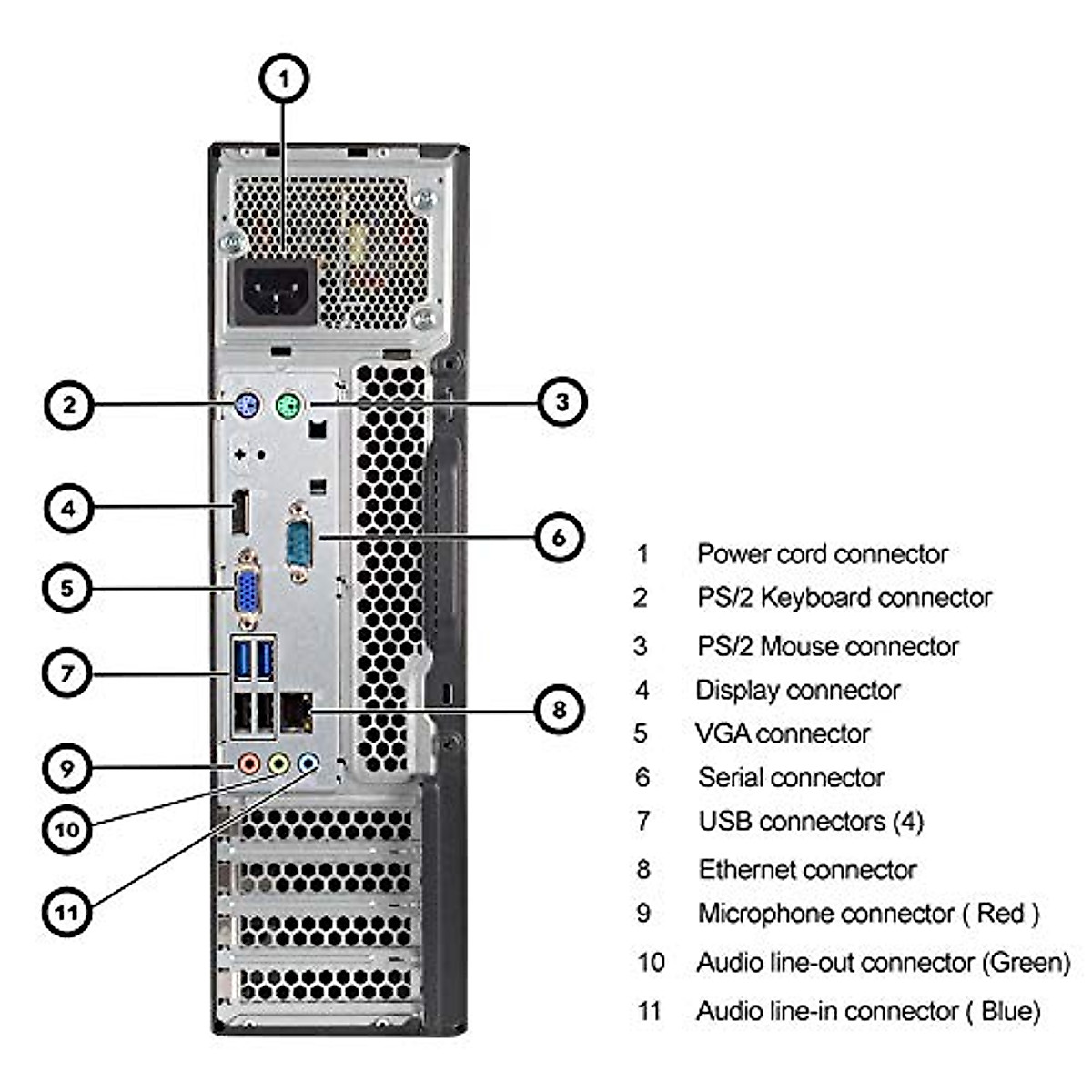 1
2
3
4
5
6
7
8
9
10
11

1 Power cord connector
2 PS/2 Keyboard connector
3 PS/2 Mouse connector
4 Display connector
5 VGA connector
6 Serial connector
7 USB connectors (4)
8 Ethernet connector
9 Microphone connector ( Red )
10 Audio line-out connector (Green)
11 Audio line-in connector ( Blue)