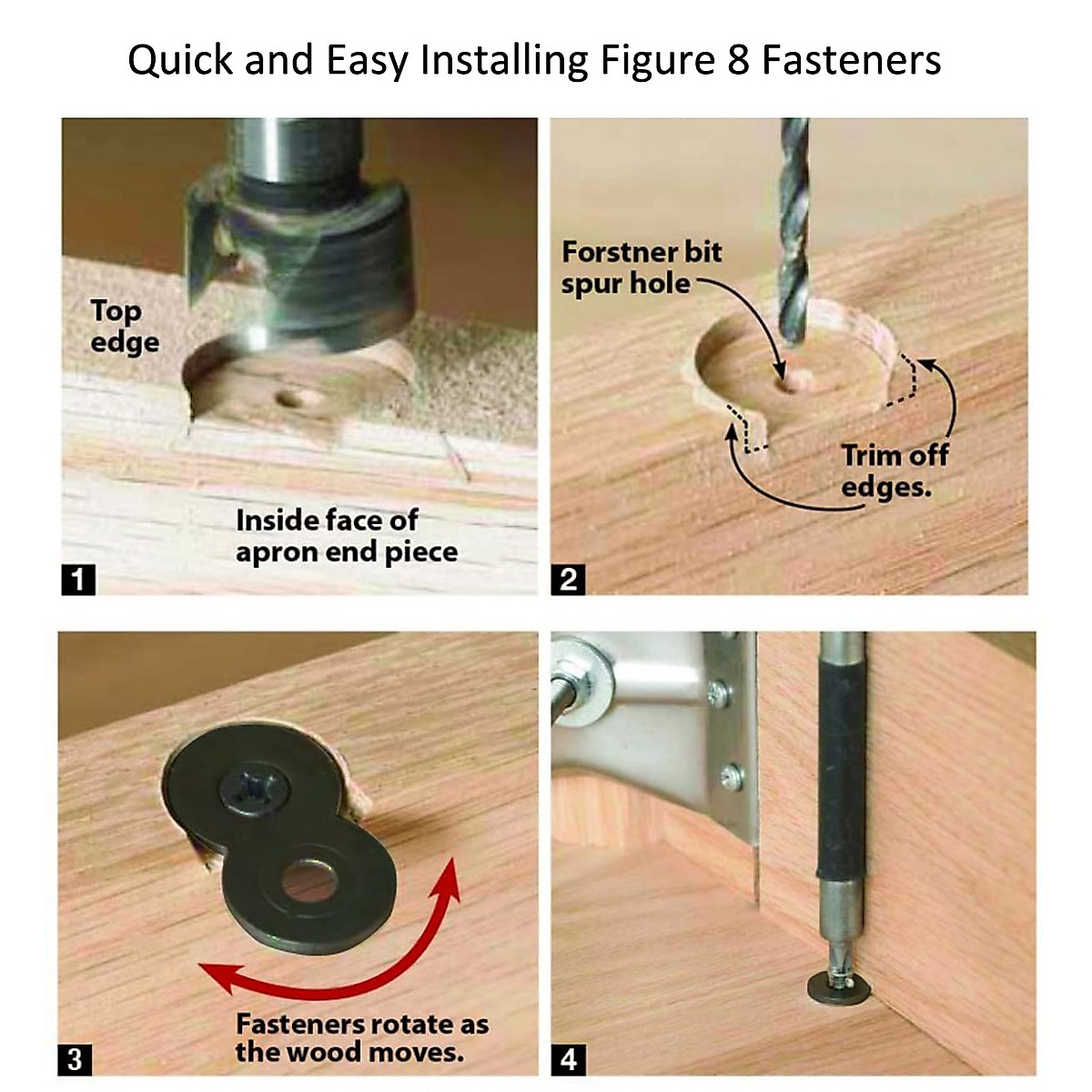 Quick and Easy Installing Figure 8 Fasteners

Top edge

Inside face of apron end piece

1

Forstner bit spur hole

Trim off edges.

2

Fasteners rotate as the wood moves.

3

4