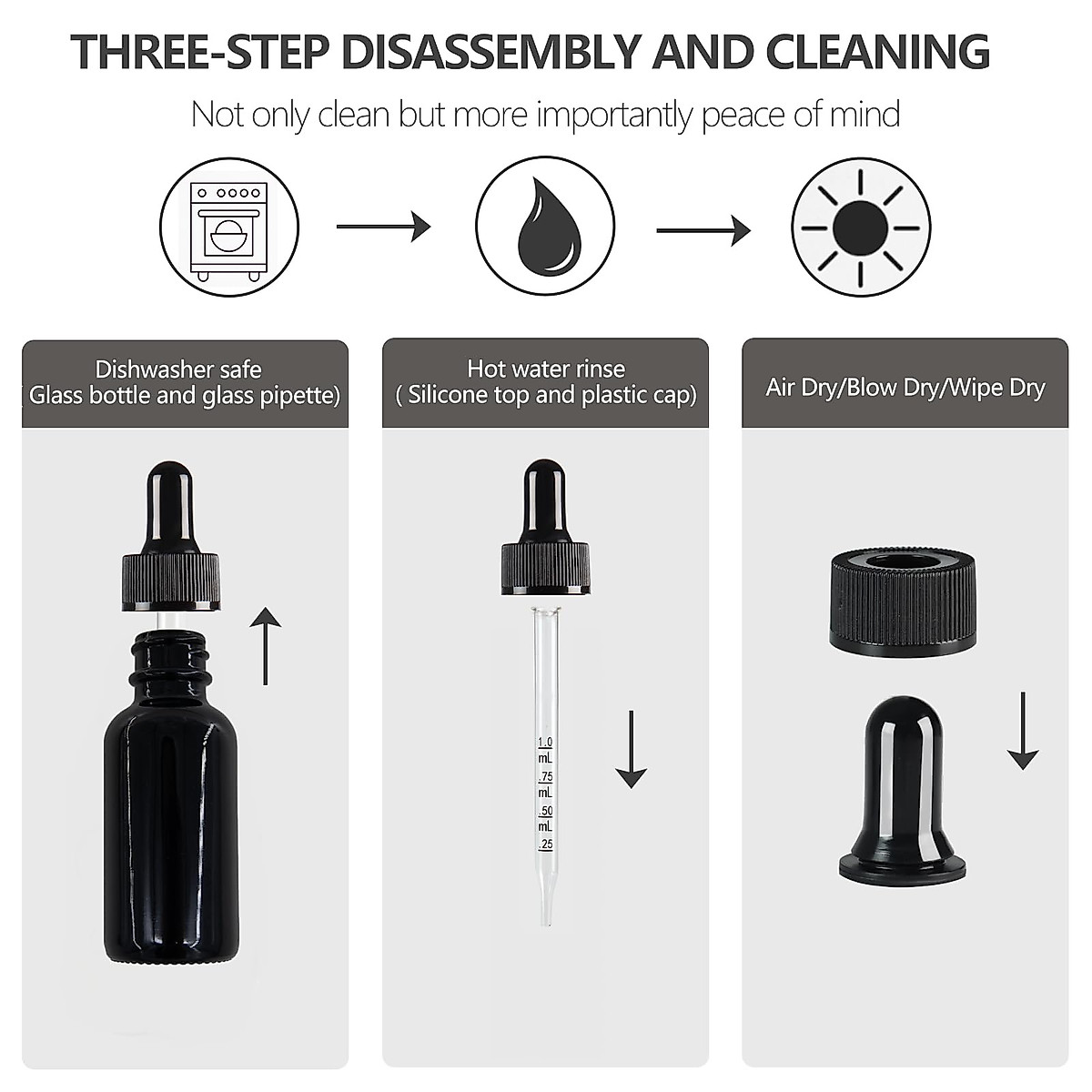 THREE-STEP DISASSEMBLY AND CLEANING

Not only clean but more importantly peace of mind

Dishwasher safe
Glass bottle and glass pipette)

Hot water rinse
( Silicone top and plastic cap)

Air Dry/Blow Dry/Wipe Dry

1.0
mL
.75
mL
.50
mL
.25